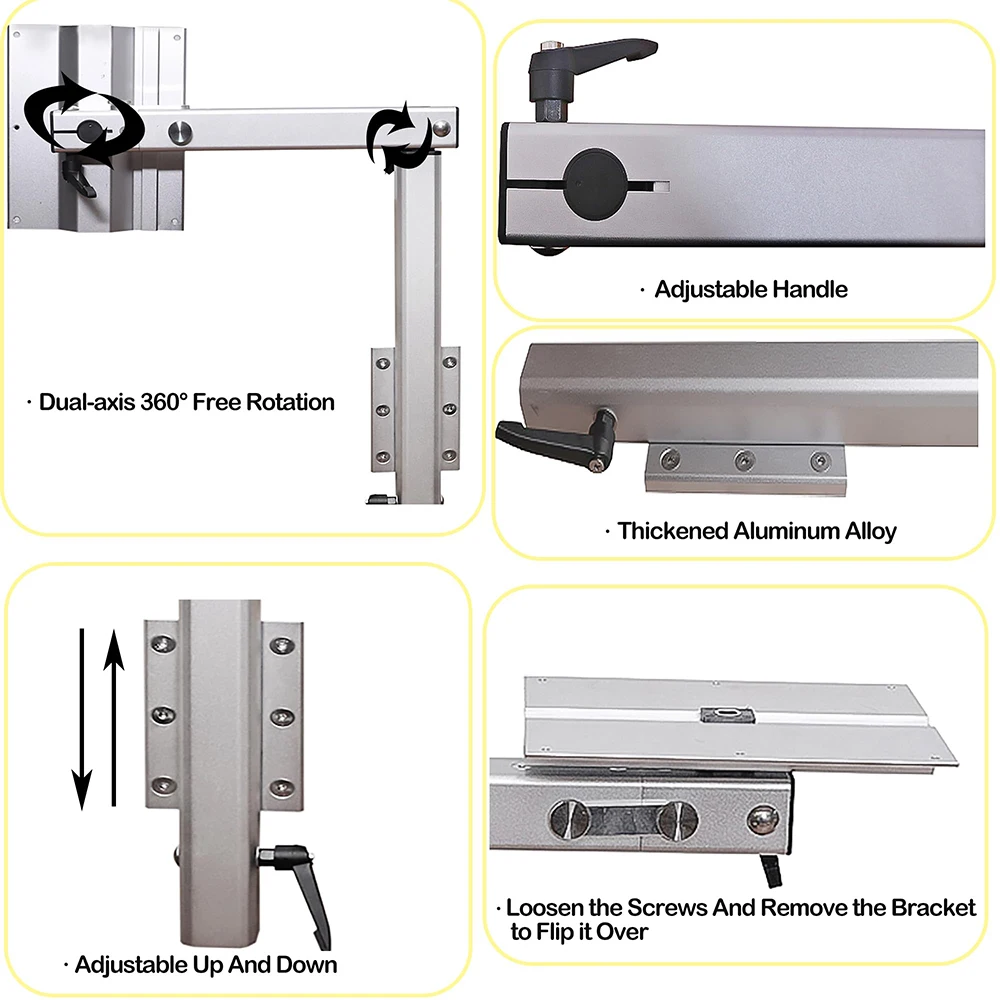 · Dual-axis 360° Free Rotation

· Adjustable Handle

· Thickened Aluminum Alloy

· Adjustable Up And Down

· Loosen the Screws And Remove the Bracket to Flip it Over