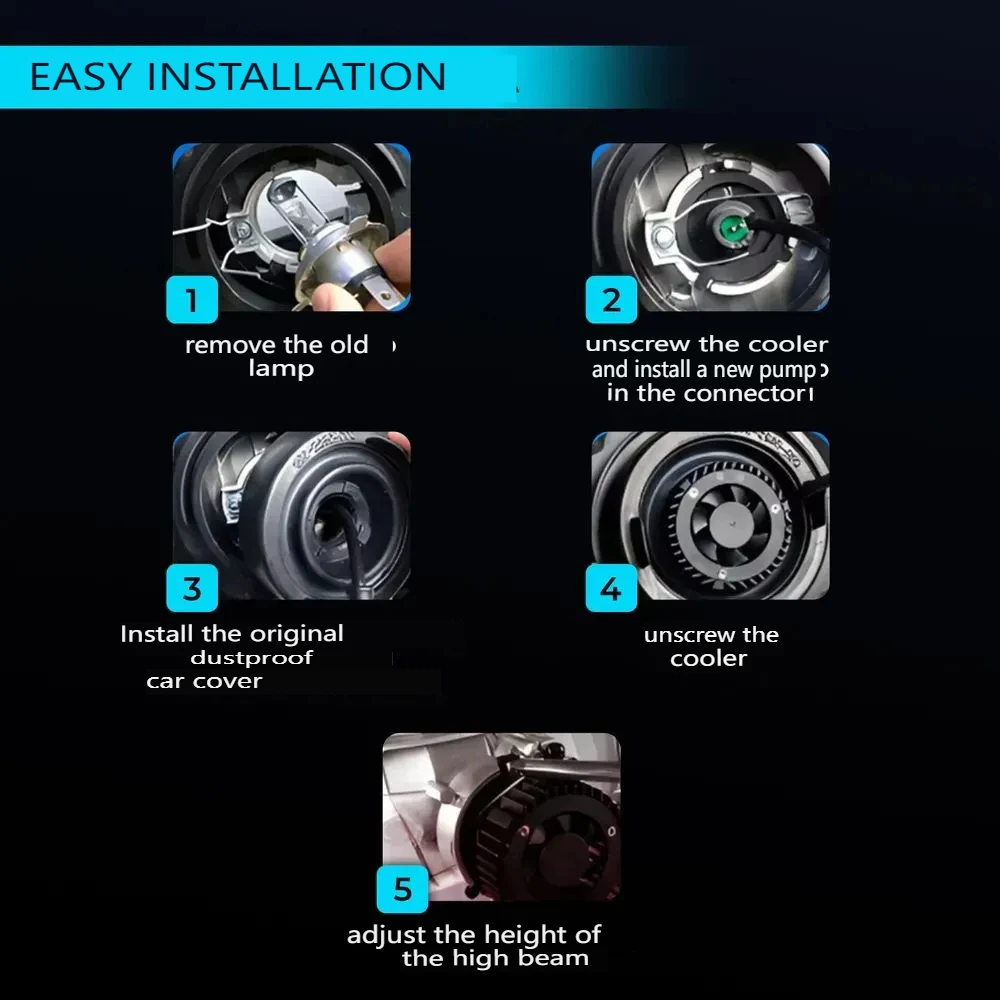 EASY INSTALLATION

1
remove the old lamp

2
unscrew the cooler and install a new pump in the connector

3
Install the original dustproof car cover

4
unscrew the cooler

5
adjust the height of the high beam