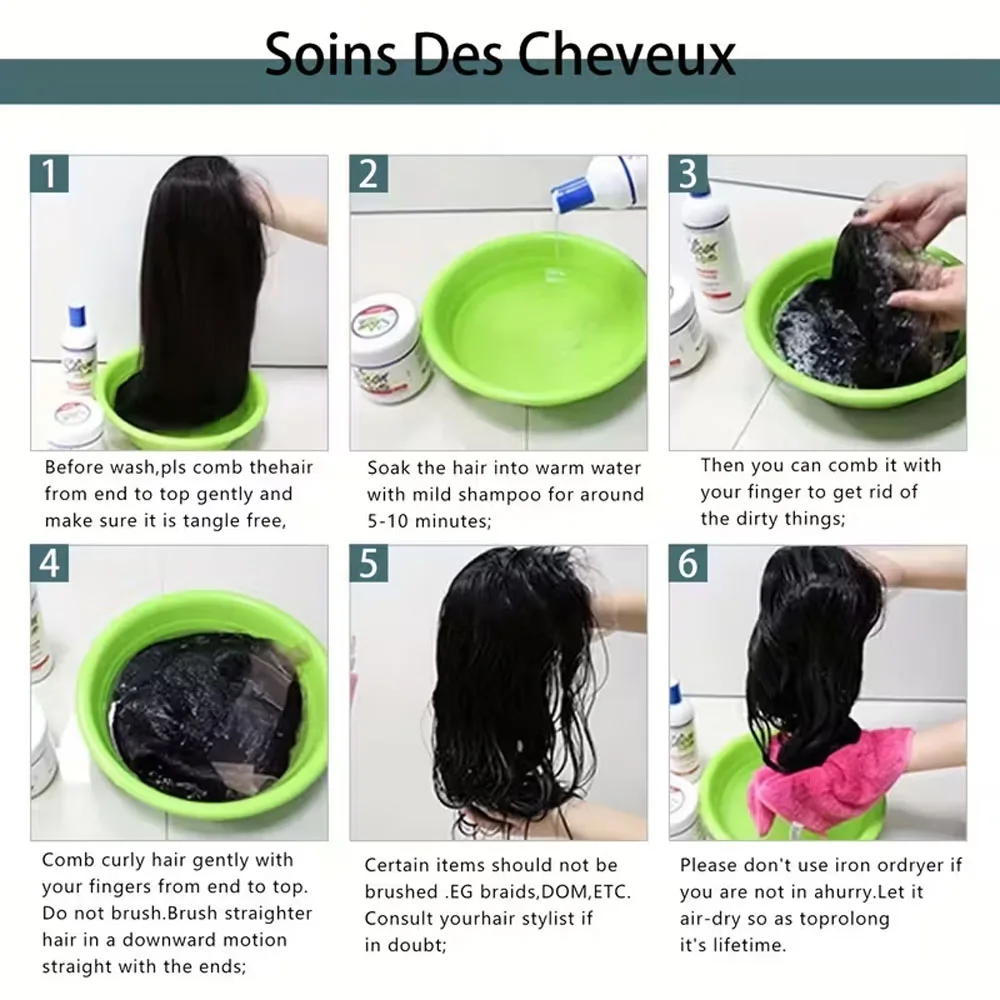 Soins Des Cheveux

1

Before wash,pls comb thehair from end to top gently and make sure it is tangle free,

2

Soak the hair into warm water with mild shampoo for around 5-10 minutes;

3

Then you can comb it with your finger to get rid of the dirty things;

4

Comb curly hair gently with your fingers from end to top. Do not brush.Brush straighter hair in a downward motion straight with the ends;

5

Certain items should not be brushed .EG braids,DOM,ETC. Consult yourhair stylist if in doubt;

6

Please don't use iron ordryer if you are not in ahurry.Let it air-dry so as toprolong it's lifetime.