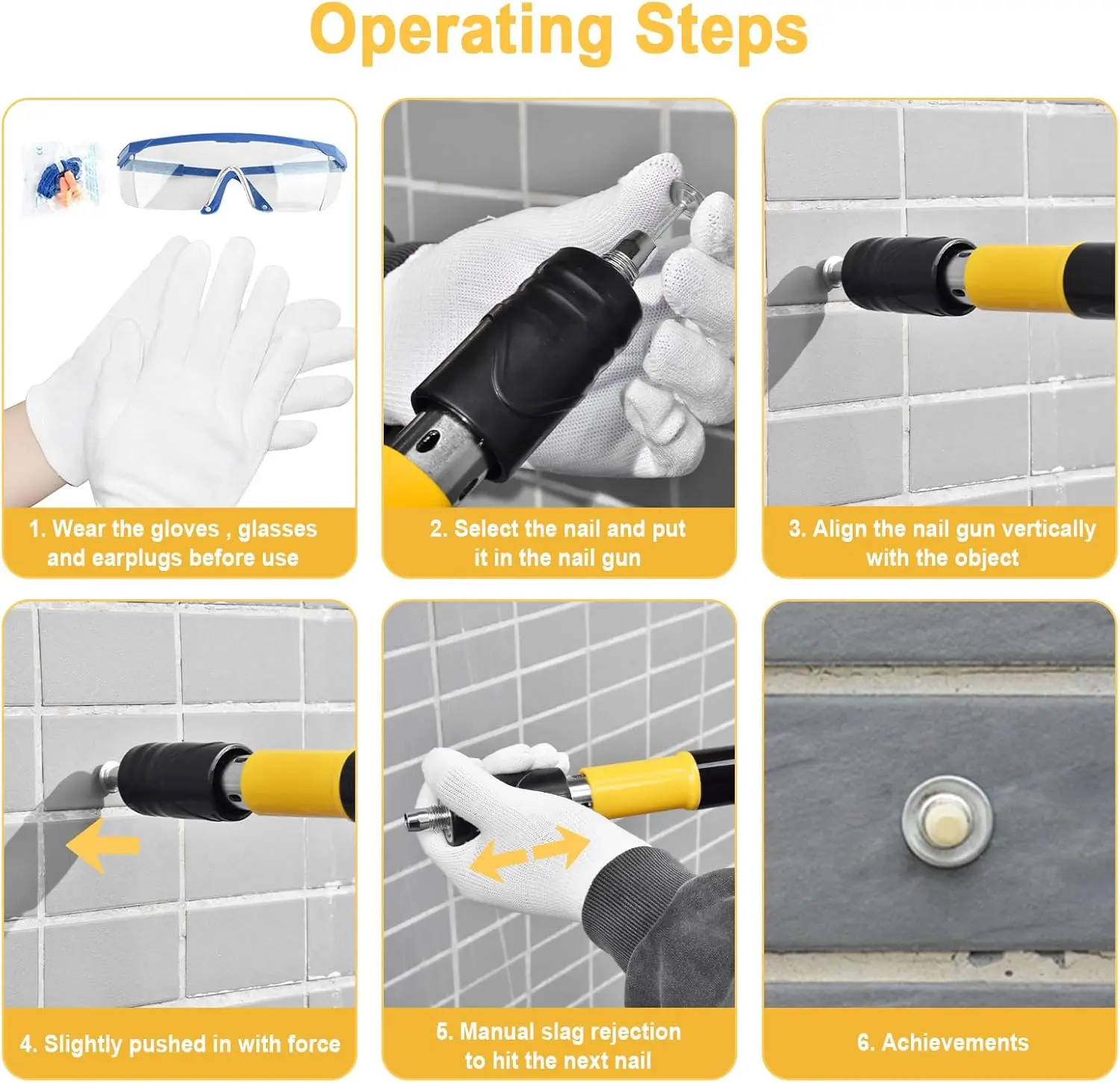 Operating Steps

1. Wear the gloves , glasses and earplugs before use

2. Select the nail and put it in the nail gun

3. Align the nail gun vertically with the object

4. Slightly pushed in with force

5. Manual slag rejection to hit the next nail

6. Achievements