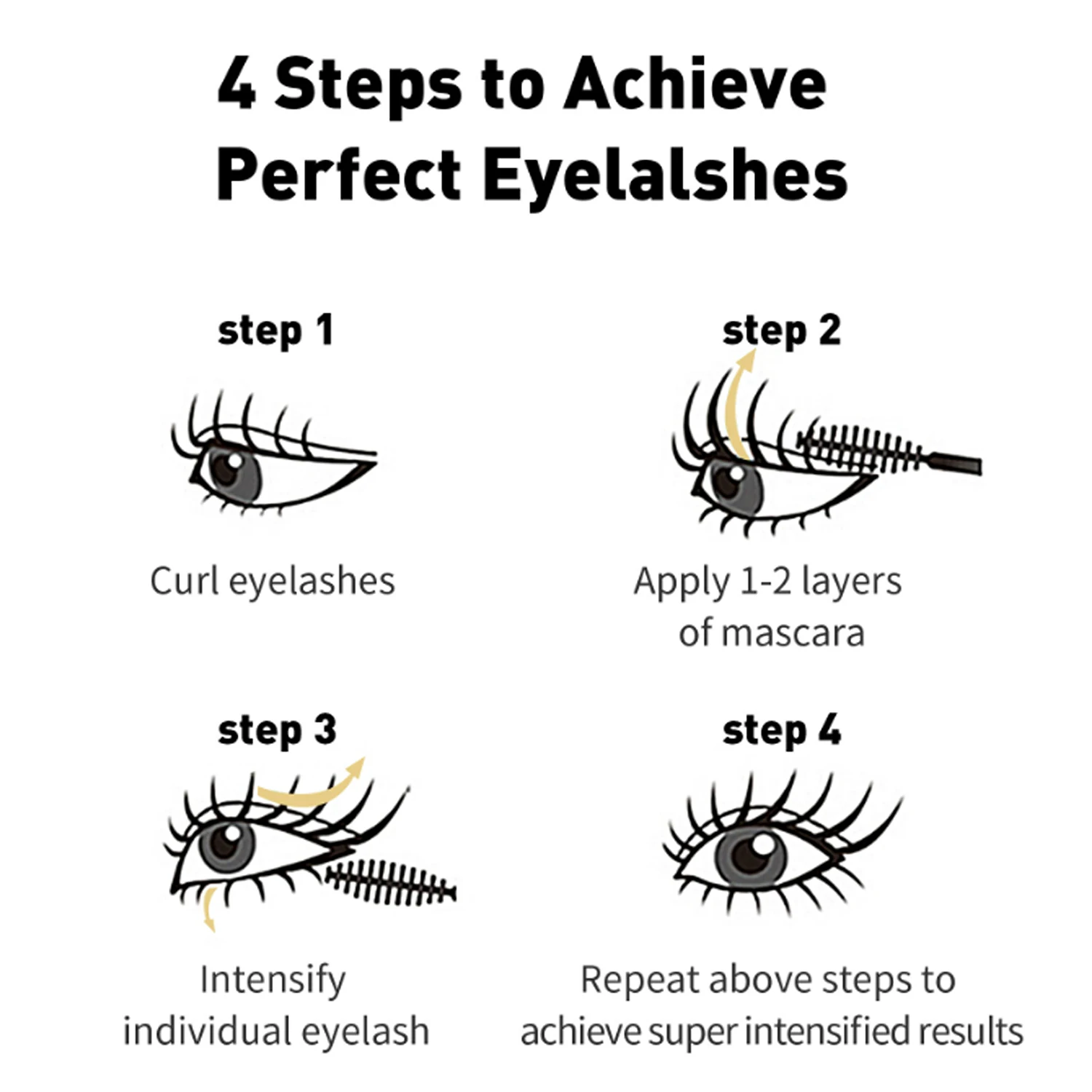 4 Steps to Achieve Perfect Eyelalshes

step 1

Curl eyelashes

step 2

Apply 1-2 layers of mascara

step 3

Intensify individual eyelash

step 4

Repeat above steps to achieve super intensified results