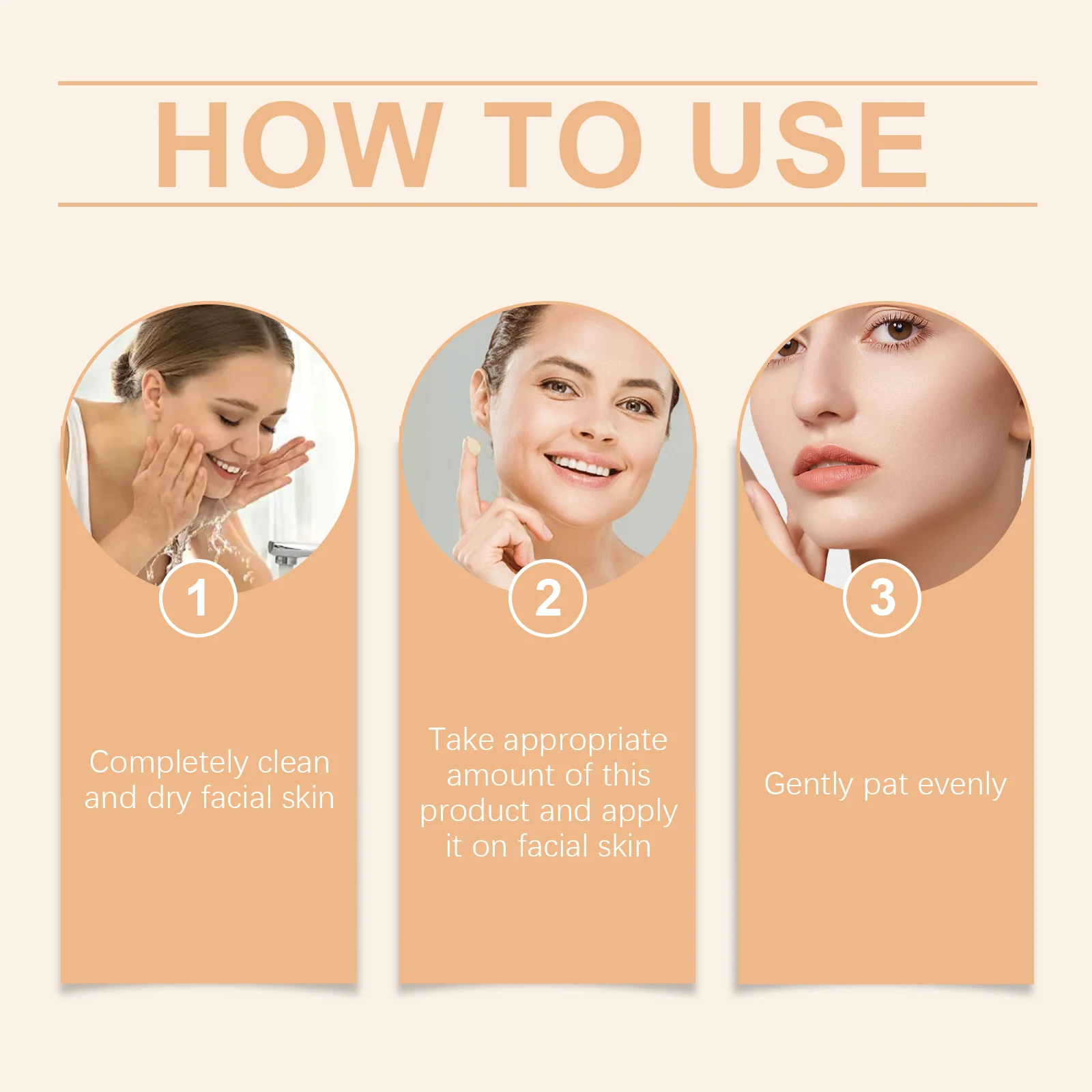 HOW TO USE

1

Completely clean and dry facial skin

2

Take appropriate amount of this product and apply it on facial skin

3

Gently pat evenly