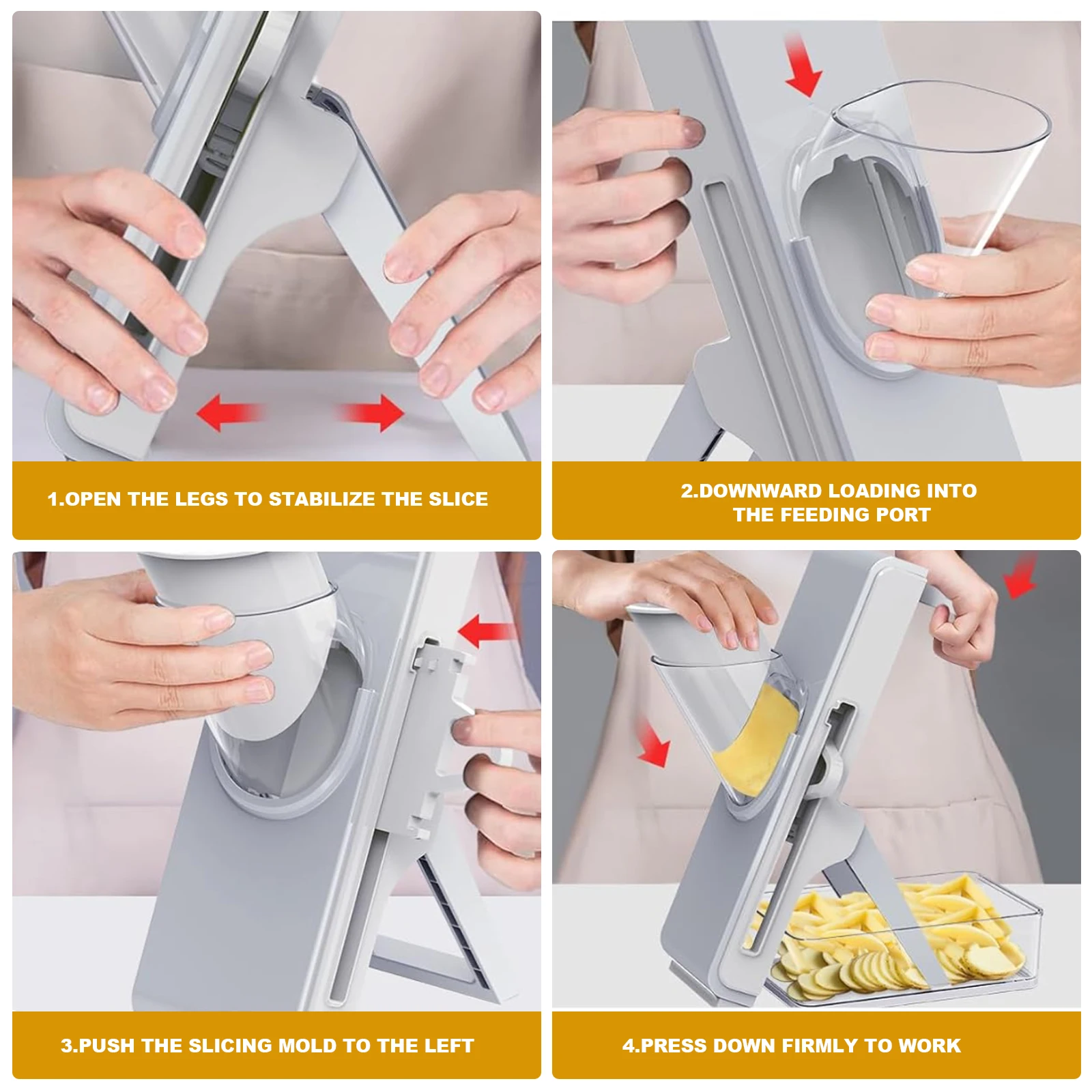 1.OPEN THE LEGS TO STABILIZE THE SLICE

2.DOWNWARD LOADING INTO THE FEEDING PORT

3.PUSH THE SLICING MOLD TO THE LEFT

4.PRESS DOWN FIRMLY TO WORK