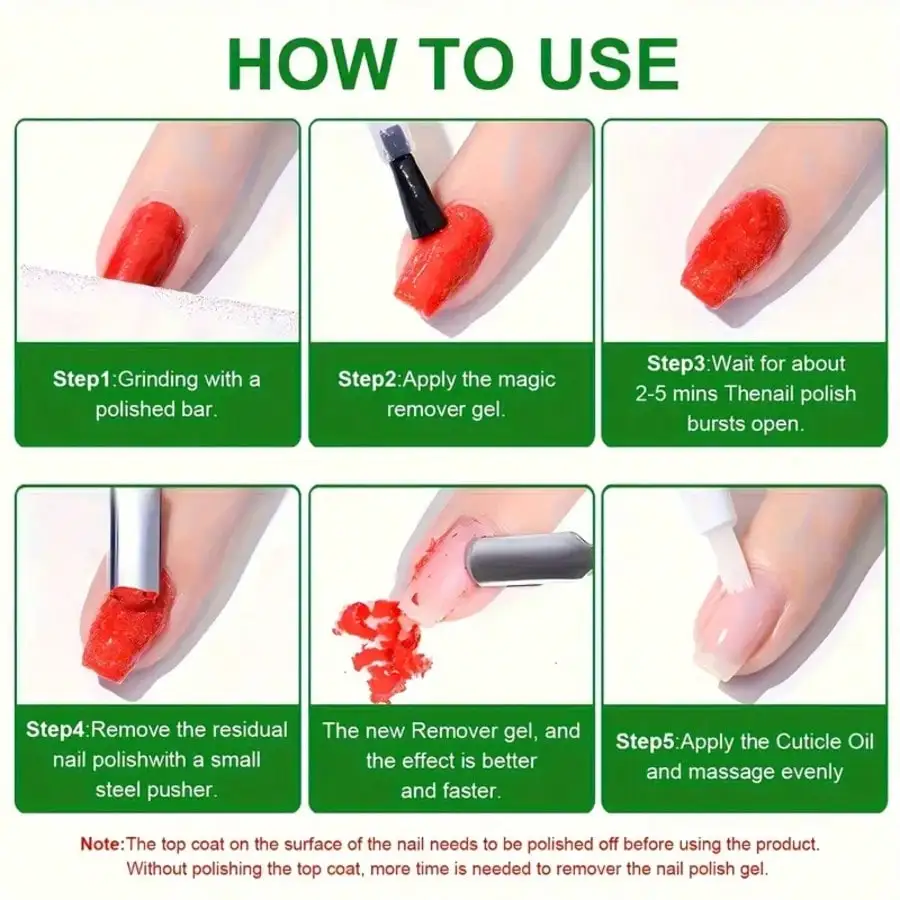 HOW TO USE

Step1:Grinding with a polished bar.

Step2:Apply the magic remover gel.

Step3:Wait for about 2-5 mins Thenail polish bursts open.

Step4:Remove the residual nail polishwith a small steel pusher.

The new Remover gel, and the effect is better and faster.

Step5:Apply the Cuticle Oil and massage evenly

Note:The top coat on the surface of the nail needs to be polished off before using the product. Without polishing the top coat, more time is needed to remover the nail polish gel.