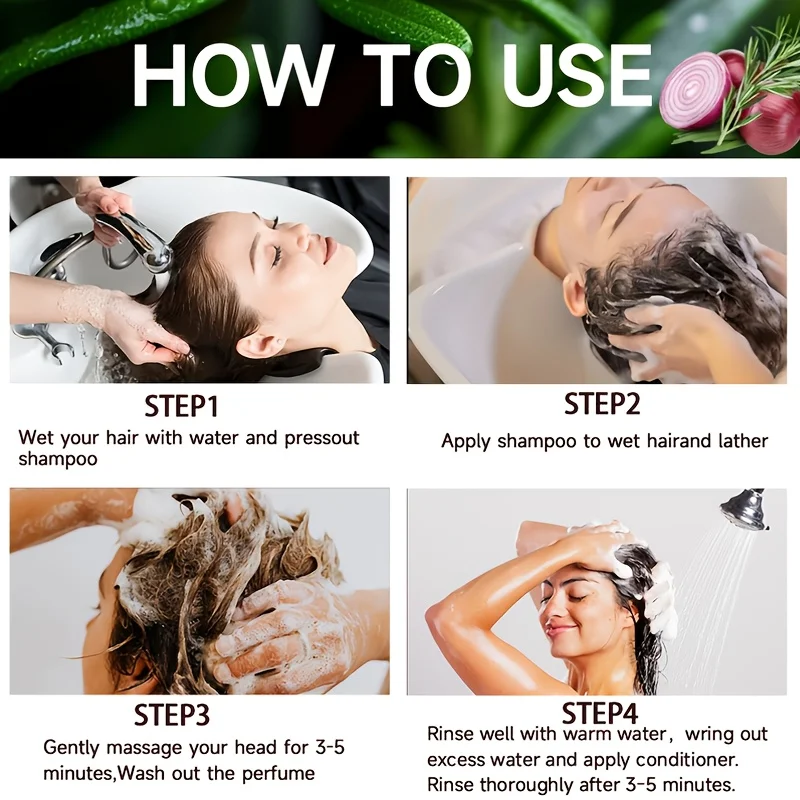 HOW TO USE

STEP1

Wet your hair with water and pressout shampoo

STEP2

Apply shampoo to wet hairand lather

STEP3

Gently massage your head for 3-5 minutes,Wash out the perfume

STEP4

Rinse well with warm water, wring out excess water and apply conditioner. Rinse thoroughly after 3-5 minutes.