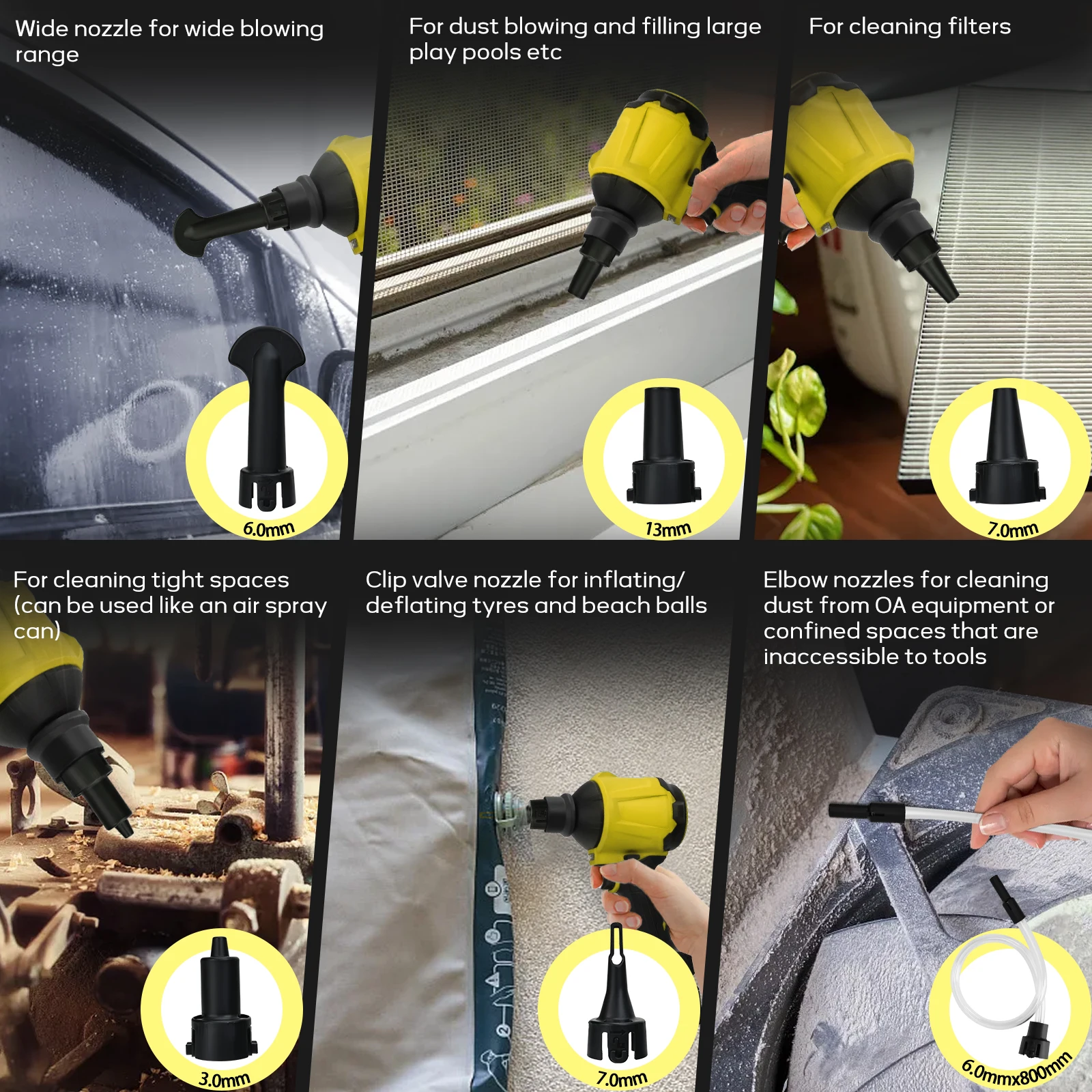 Wide nozzle for wide blowing range

6.0mm

For dust blowing and filling large play pools etc

13mm

For cleaning filters

7.0mm

For cleaning tight spaces (can be used like an air spray can)

3.0mm

Clip valve nozzle for inflating/ deflating tyres and beach balls

7.0mm

Elbow nozzles for cleaning dust from OA equipment or confined spaces that are inaccessible to tools

6.0mmx800mm