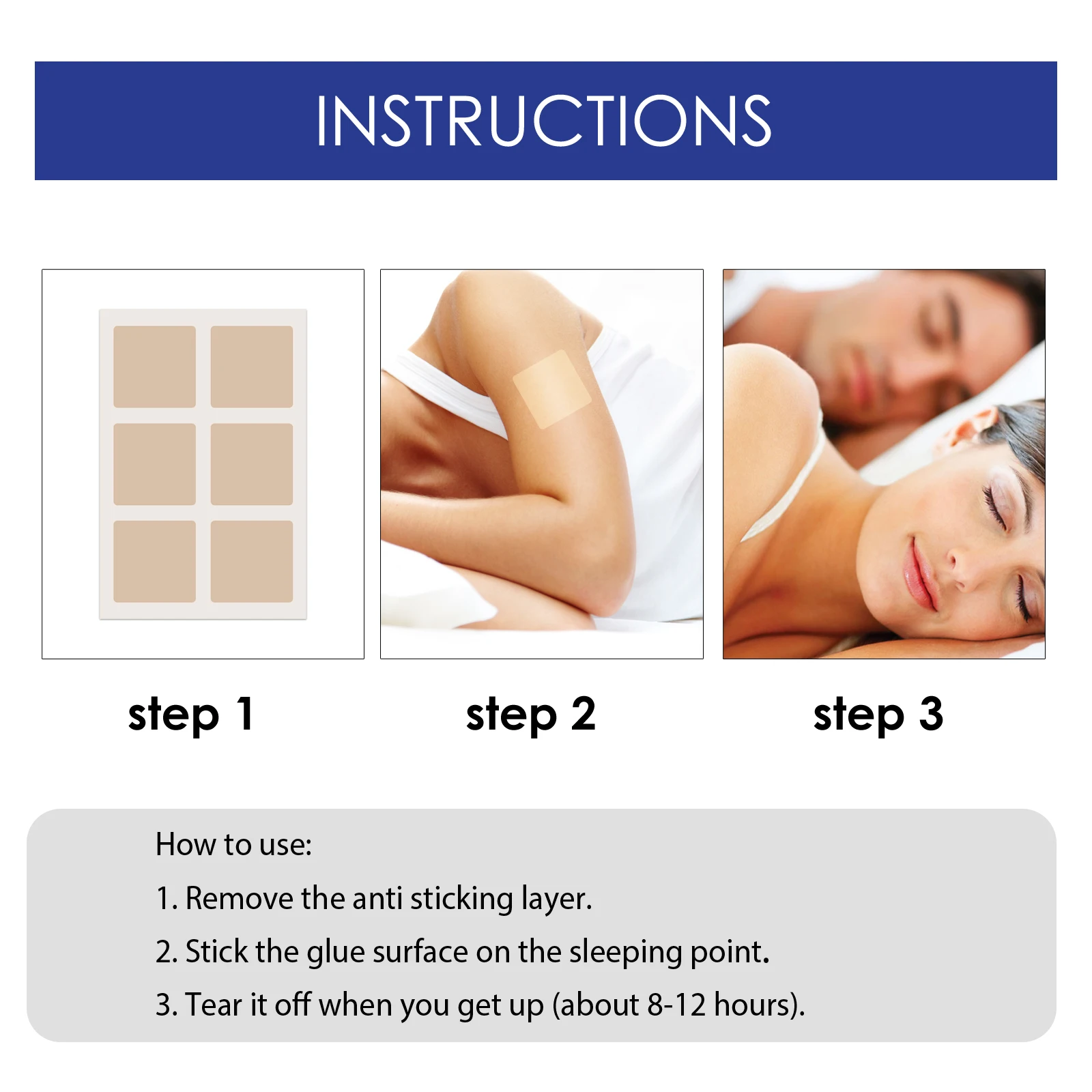 INSTRUCTIONS

step 1

step 2

step 3

How to use:

1. Remove the anti sticking layer.

2. Stick the glue surface on the sleeping point.

3. Tear it off when you get up (about 8-12 hours).