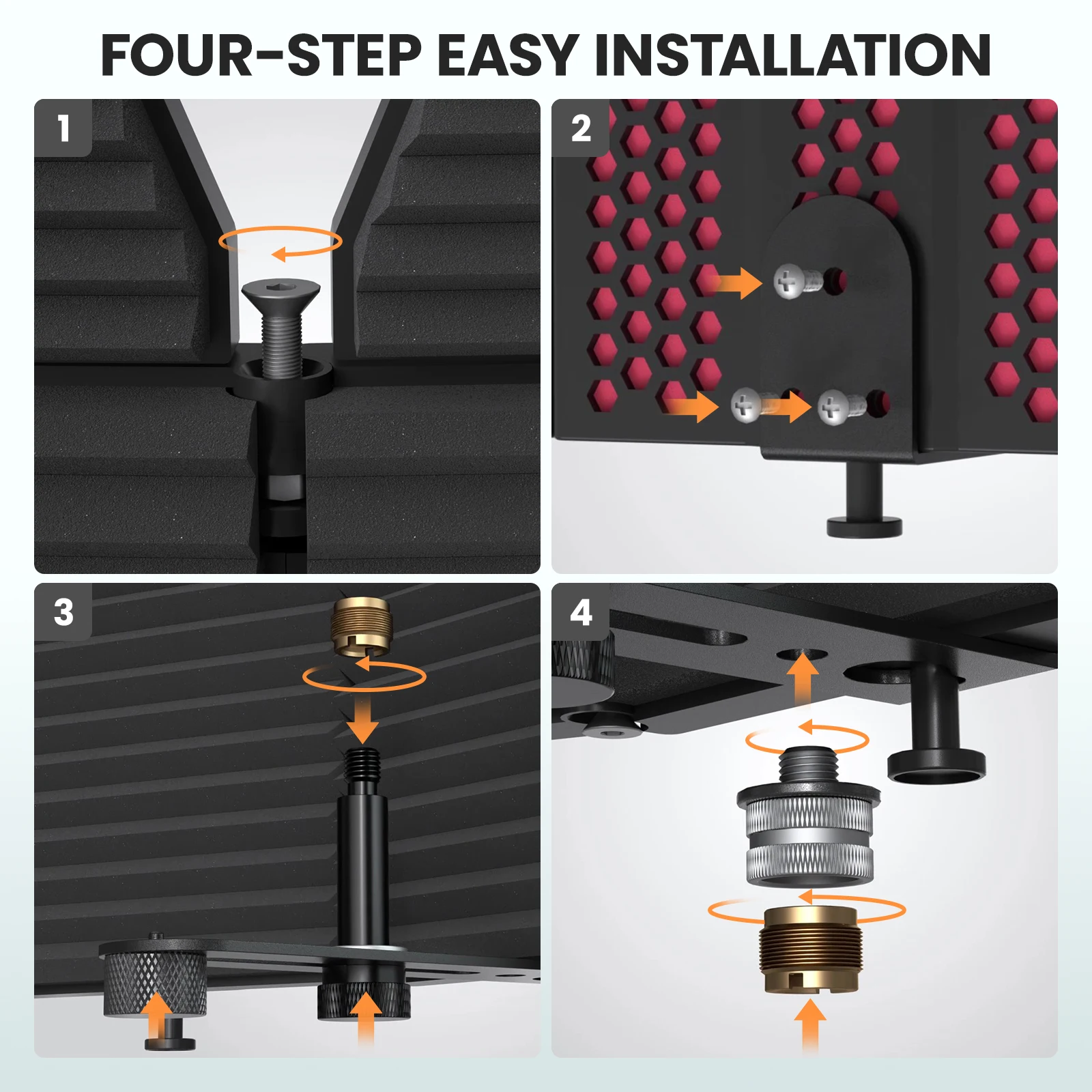 FOUR-STEP EASY INSTALLATION

1

2

3

4