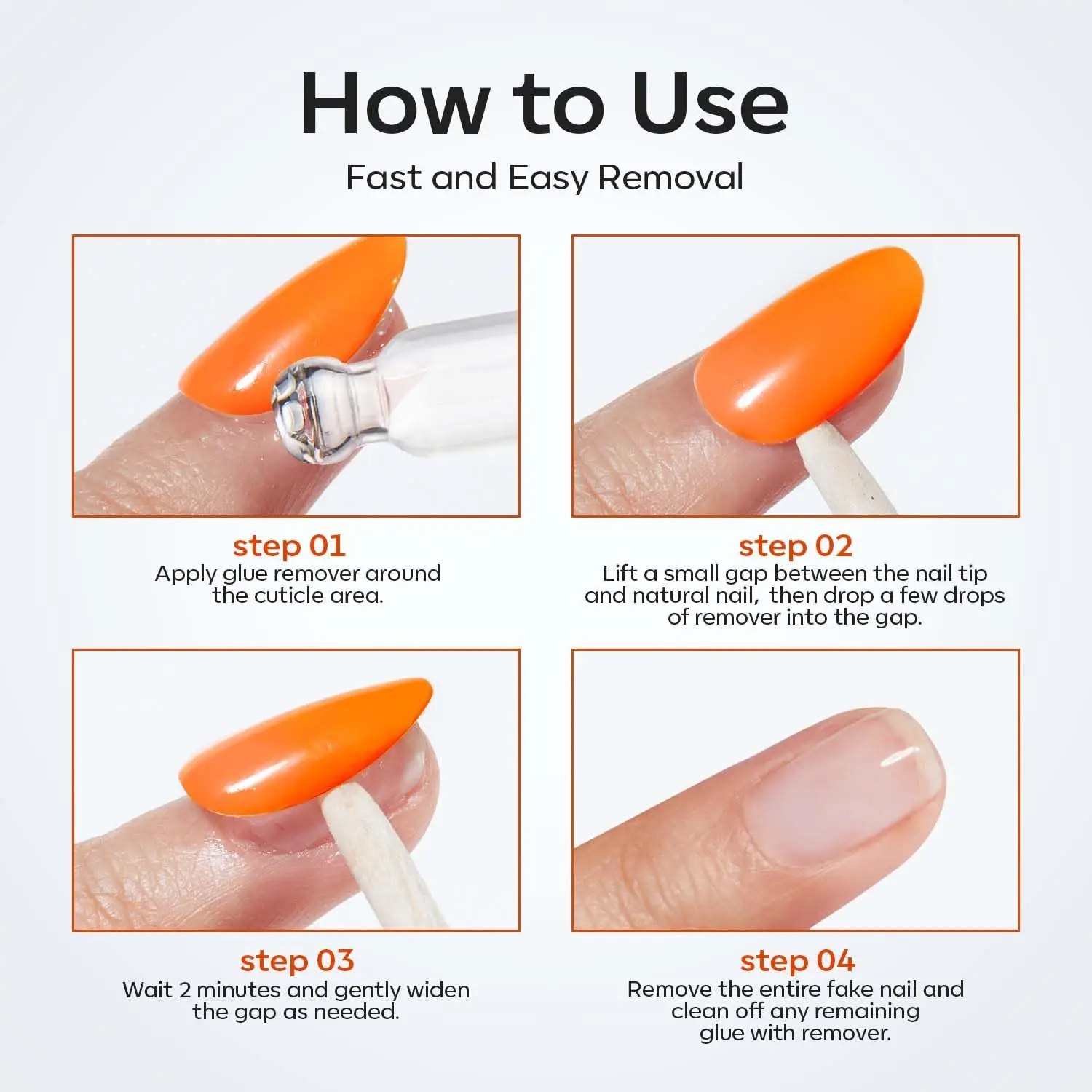 How to Use

Fast and Easy Removal

step 01
Apply glue remover around the cuticle area.

step 02
Lift a small gap between the nail tip and natural nail, then drop a few drops of remover into the gap.

step 03
Wait 2 minutes and gently widen the gap as needed.

step 04
Remove the entire fake nail and clean off any remaining glue with remover.