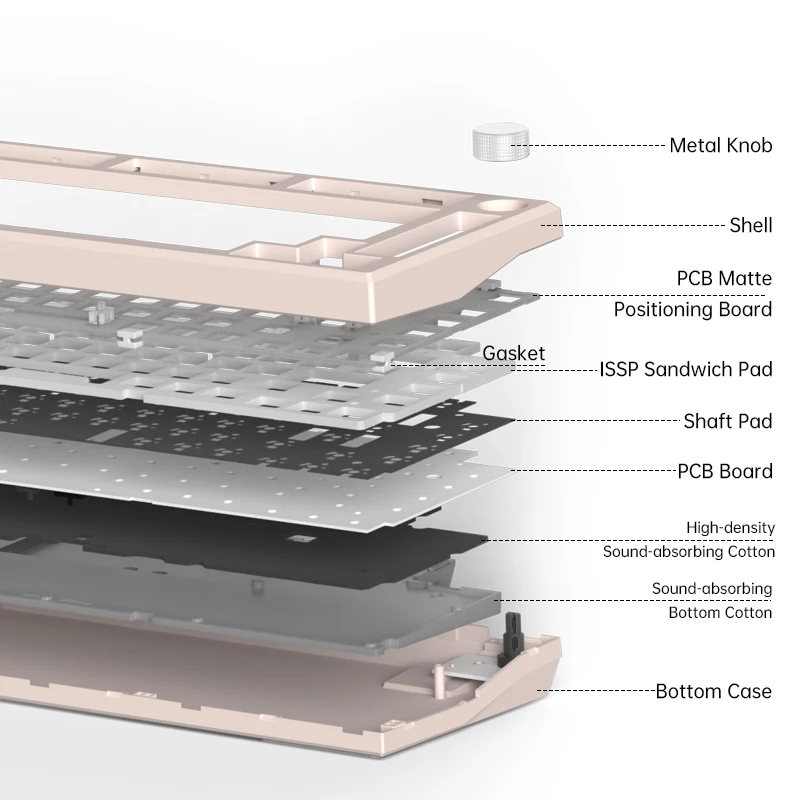 Metal Knob
Shell
PCB Matte
Positioning Board
Gasket
ISSP Sandwich Pad
Shaft Pad
PCB Board
High-density
Sound-absorbing Cotton
Sound-absorbing
Bottom Cotton
Bottom Case