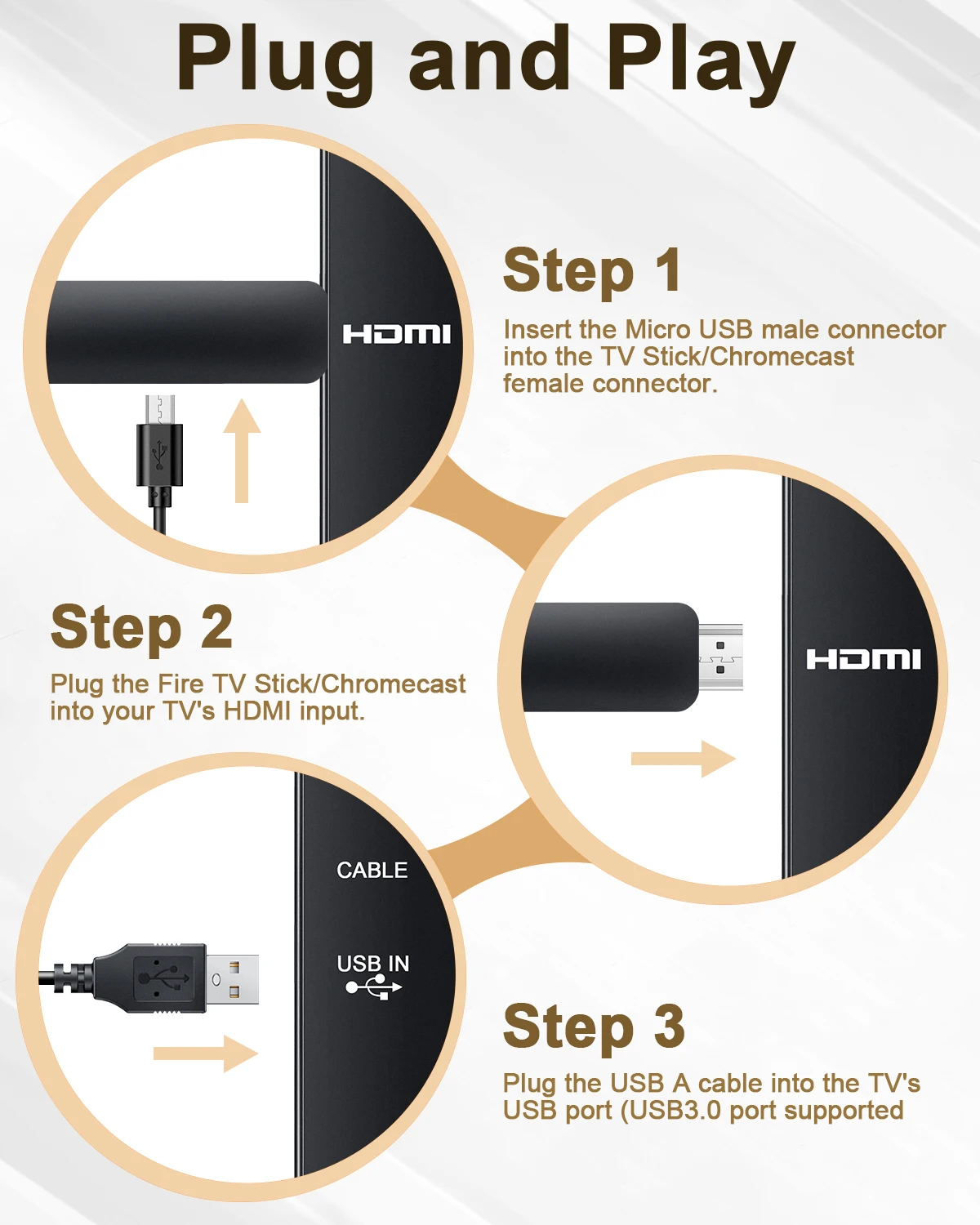 Plug and Play

HDMI

Step 1

Insert the Micro USB male connector into the TV Stick/Chromecast female connector.

Step 2

Plug the Fire TV Stick/Chromecast into your TV's HDMI input.

HDMI

CABLE

USB IN

Step 3

Plug the USB A cable into the TV's USB port (USB3.0 port supported