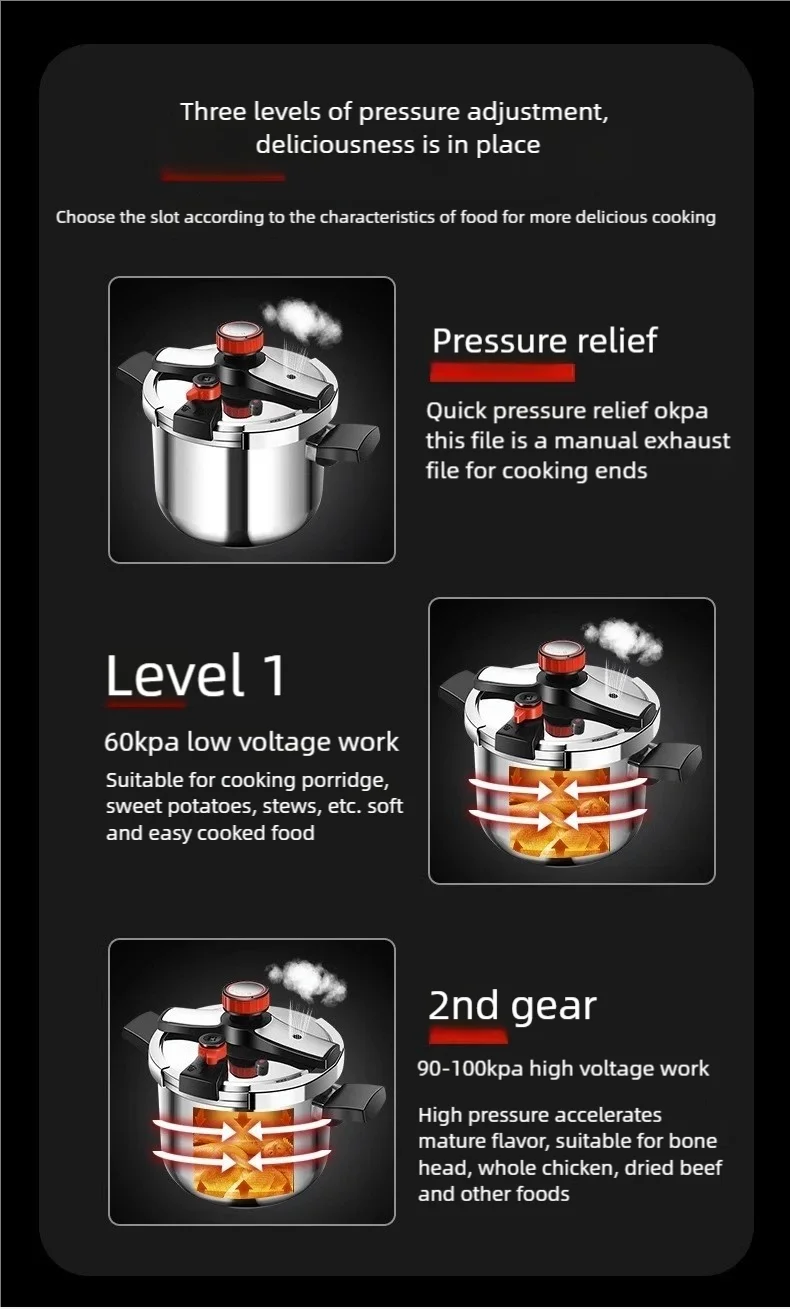 Three levels of pressure adjustment, deliciousness is in place

Choose the slot according to the characteristics of food for more delicious cooking

Pressure relief

Quick pressure relief okpa this file is a manual exhaust file for cooking ends

Level 1

60kpa low voltage work

Suitable for cooking porridge, sweet potatoes, stews, etc. soft and easy cooked food

2nd gear

90-100kpa high voltage work

High pressure accelerates mature flavor, suitable for bone head, whole chicken, dried beef and other foods