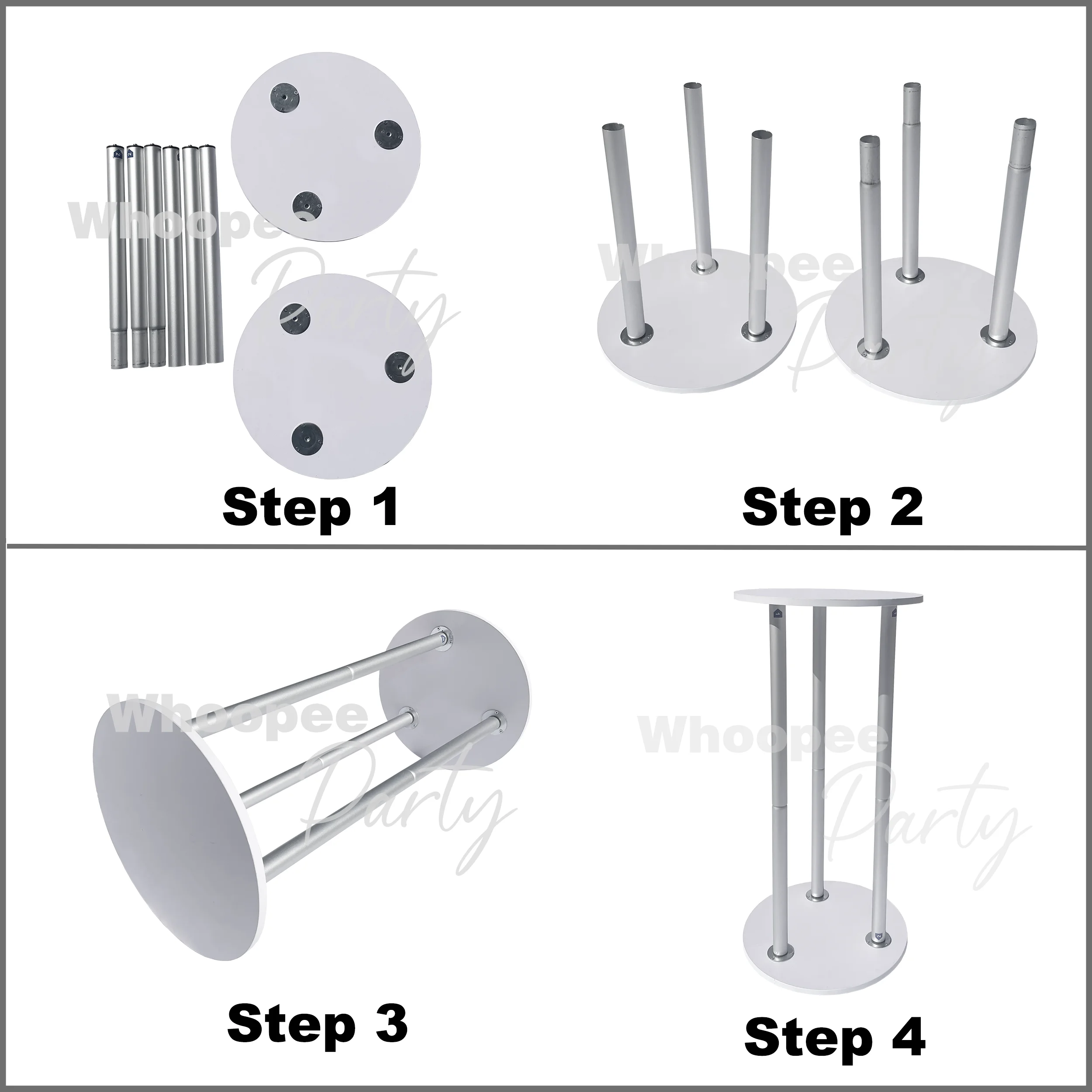 Whoopee Party

Step 1

Whoopee Party

Step 2

Whoopee Party

Step 3

Whoopee Party

Step 4