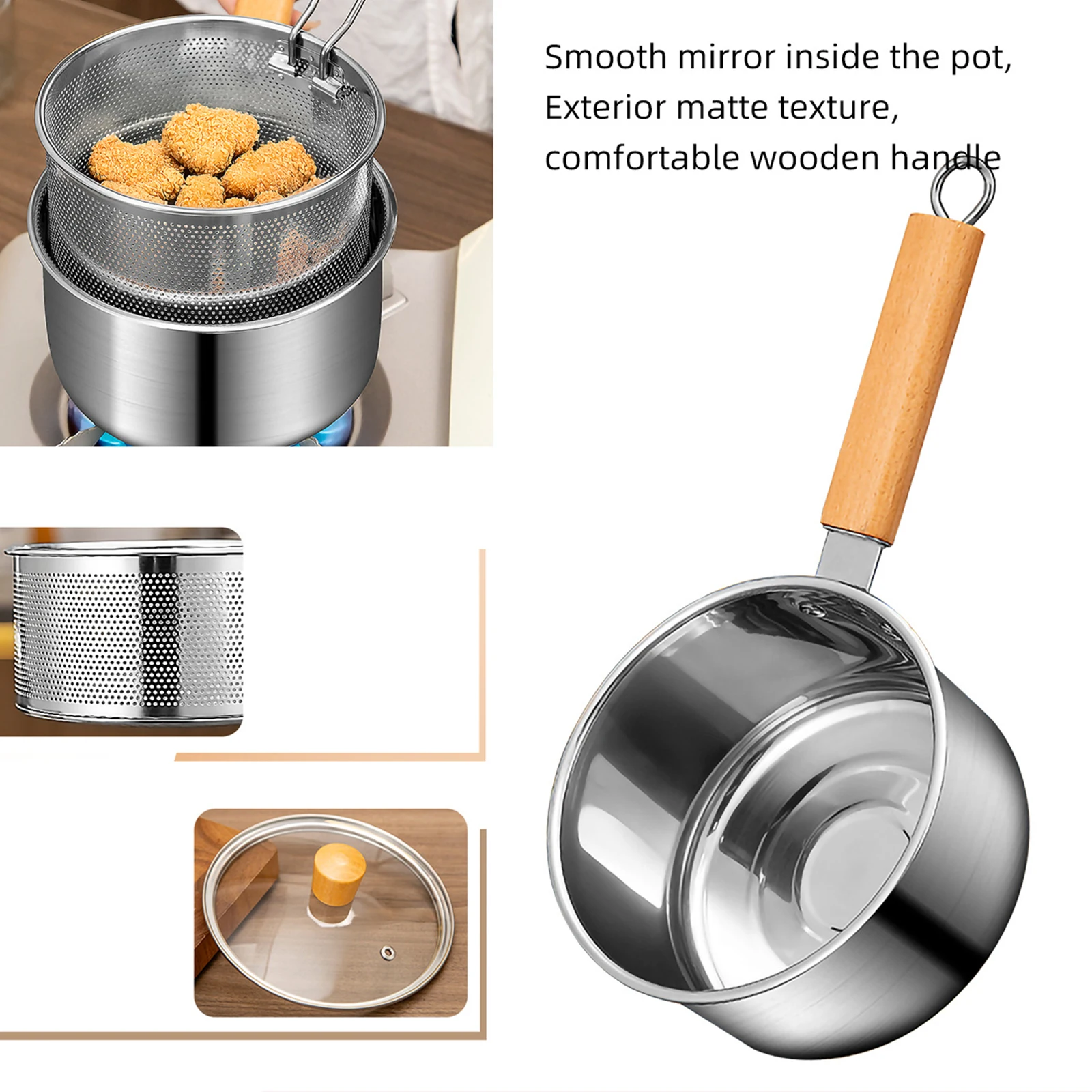 Smooth mirror inside the pot,
Exterior matte texture,
comfortable wooden handle