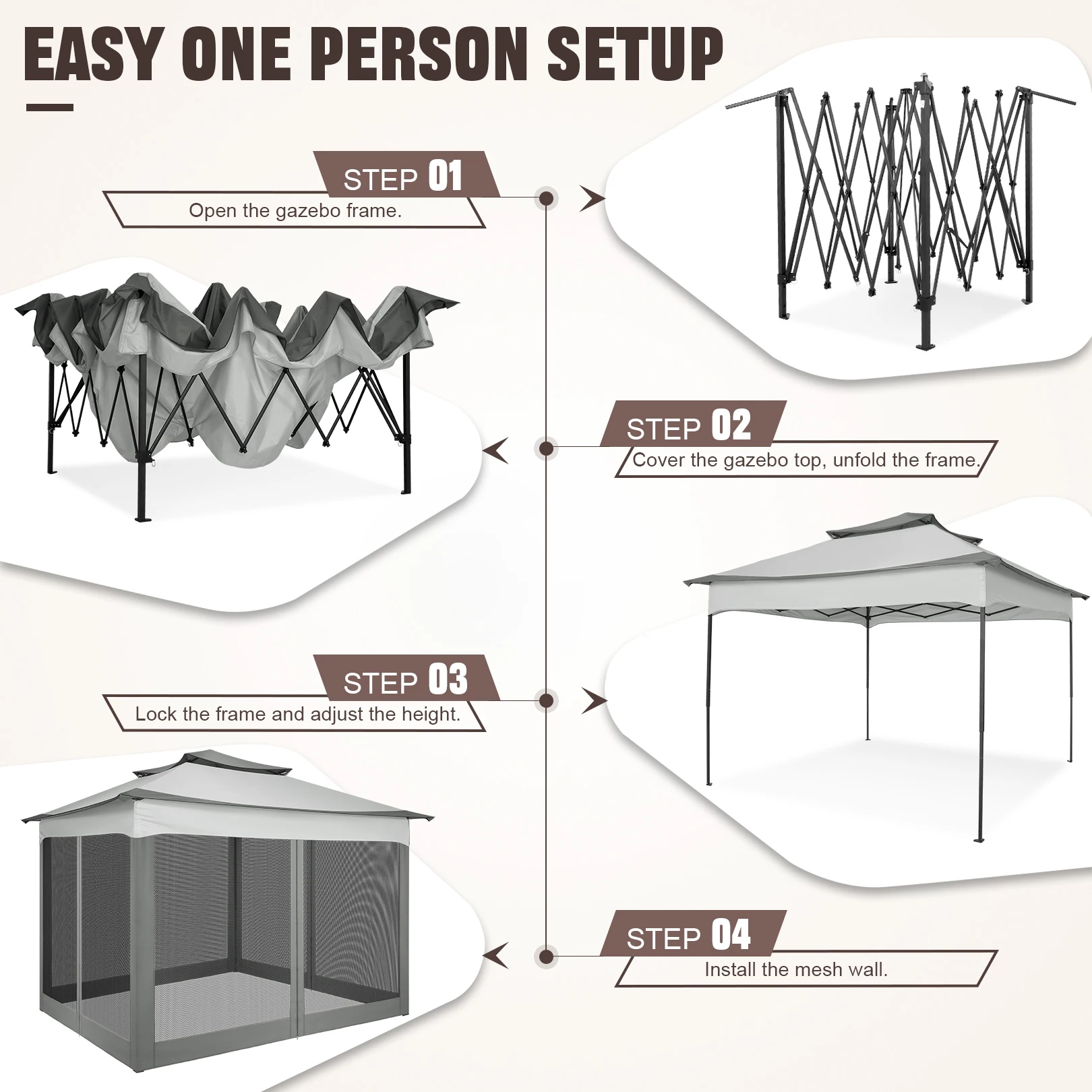 EASY ONE PERSON SETUP

STEP 01
Open the gazebo frame.

STEP 02
Cover the gazebo top, unfold the frame.

STEP 03
Lock the frame and adjust the height.

STEP 04
Install the mesh wall.