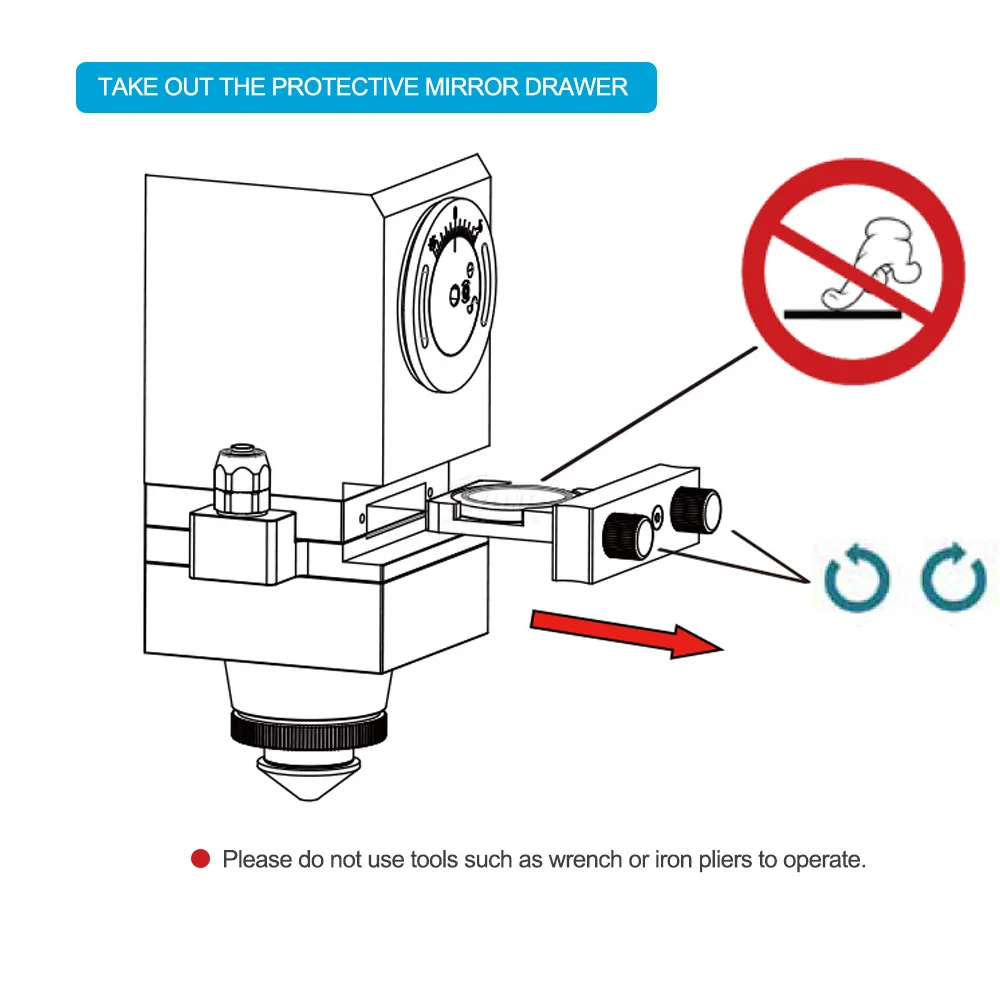 TAKE OUT THE PROTECTIVE MIRROR DRAWER

Please do not use tools such as wrench or iron pliers to operate.