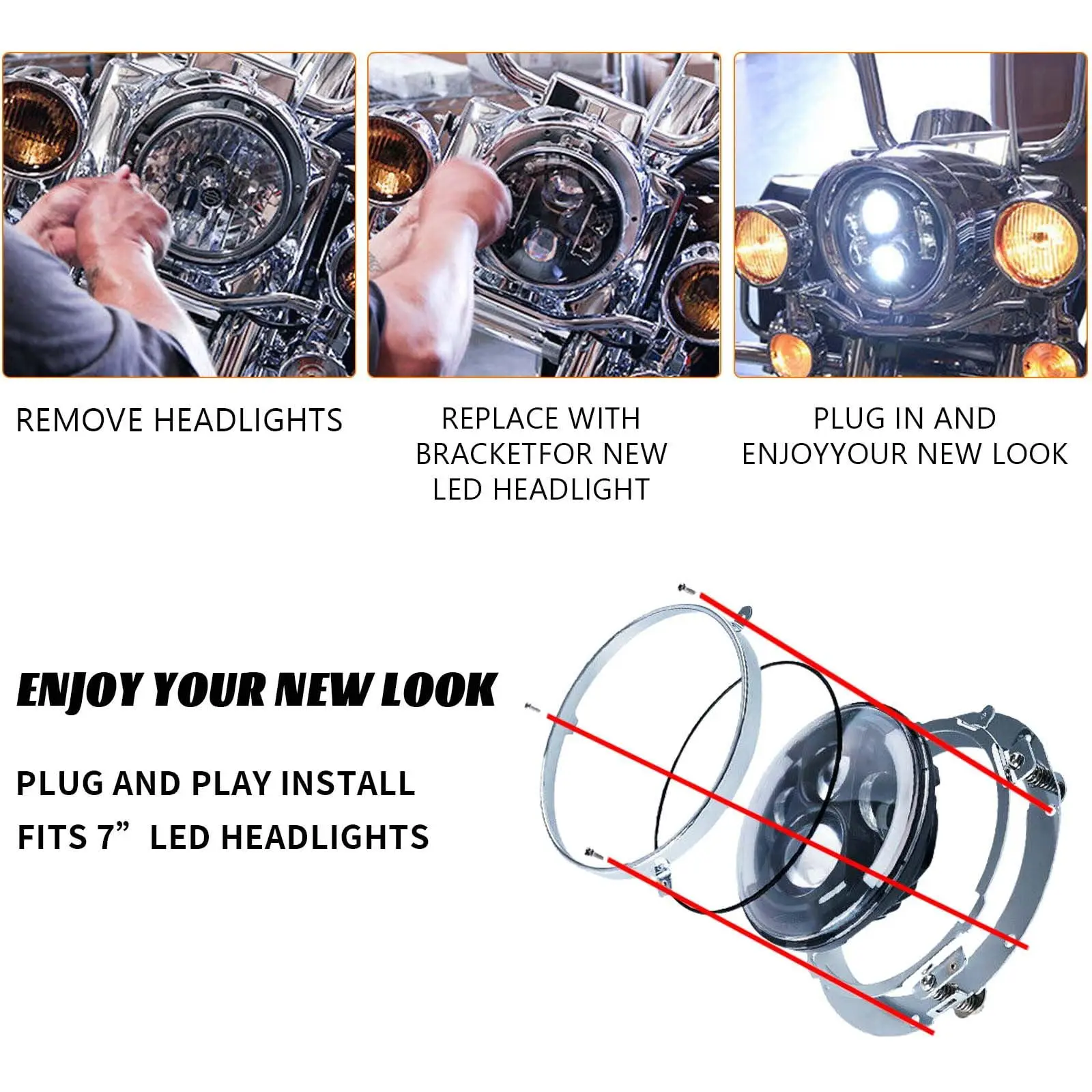 REMOVE HEADLIGHTS

REPLACE WITH BRACKETFOR NEW LED HEADLIGHT

PLUG IN AND ENJOYYOUR NEW LOOK

ENJOY YOUR NEW LOOK

PLUG AND PLAY INSTALL

FITS 7” LED HEADLIGHTS