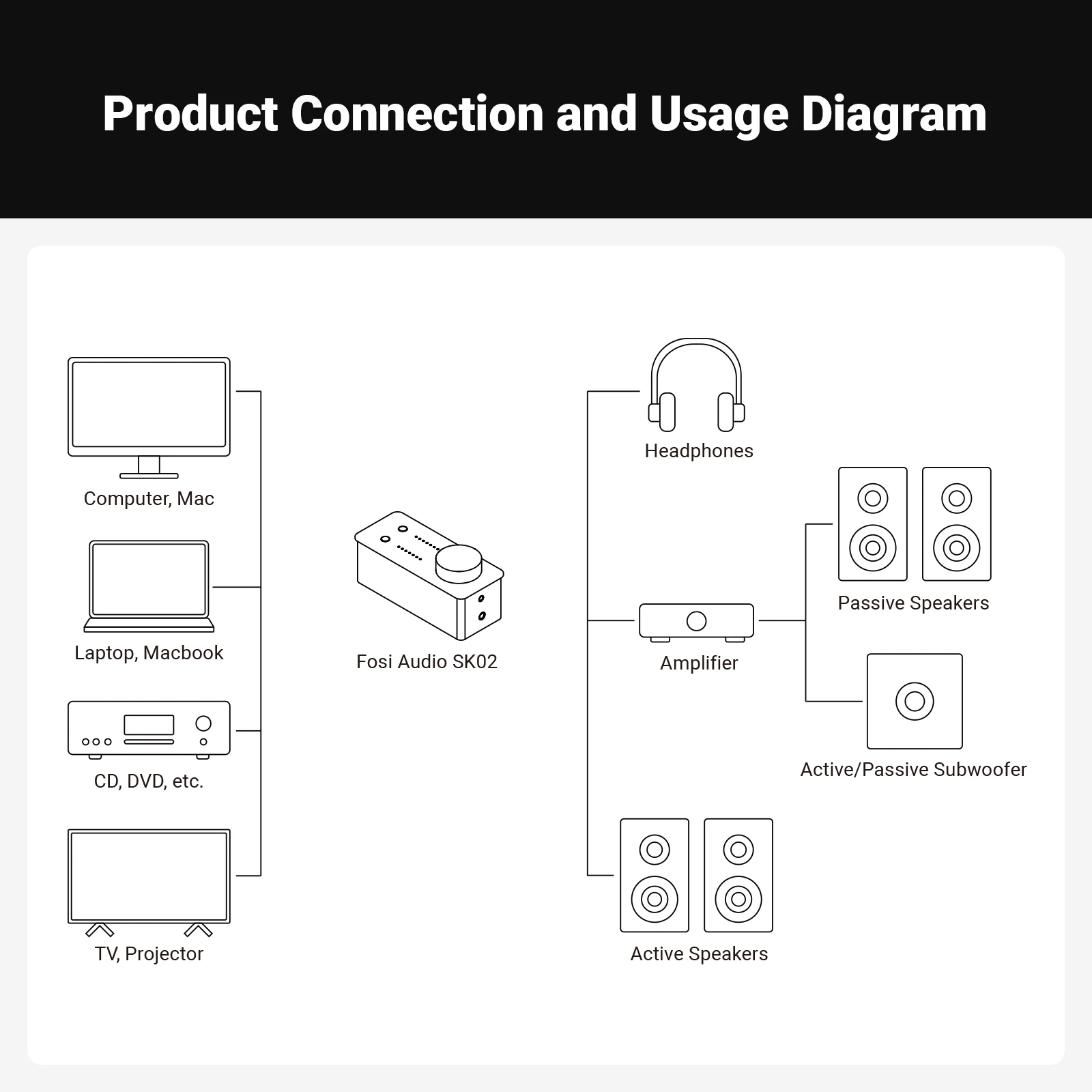 Product Connection and Usage Diagram

Computer, Mac

Laptop, Macbook

CD, DVD, etc.

TV, Projector

Fosi Audio SK02

Headphones

Amplifier

Passive Speakers

Active/Passive Subwoofer

Active Speakers