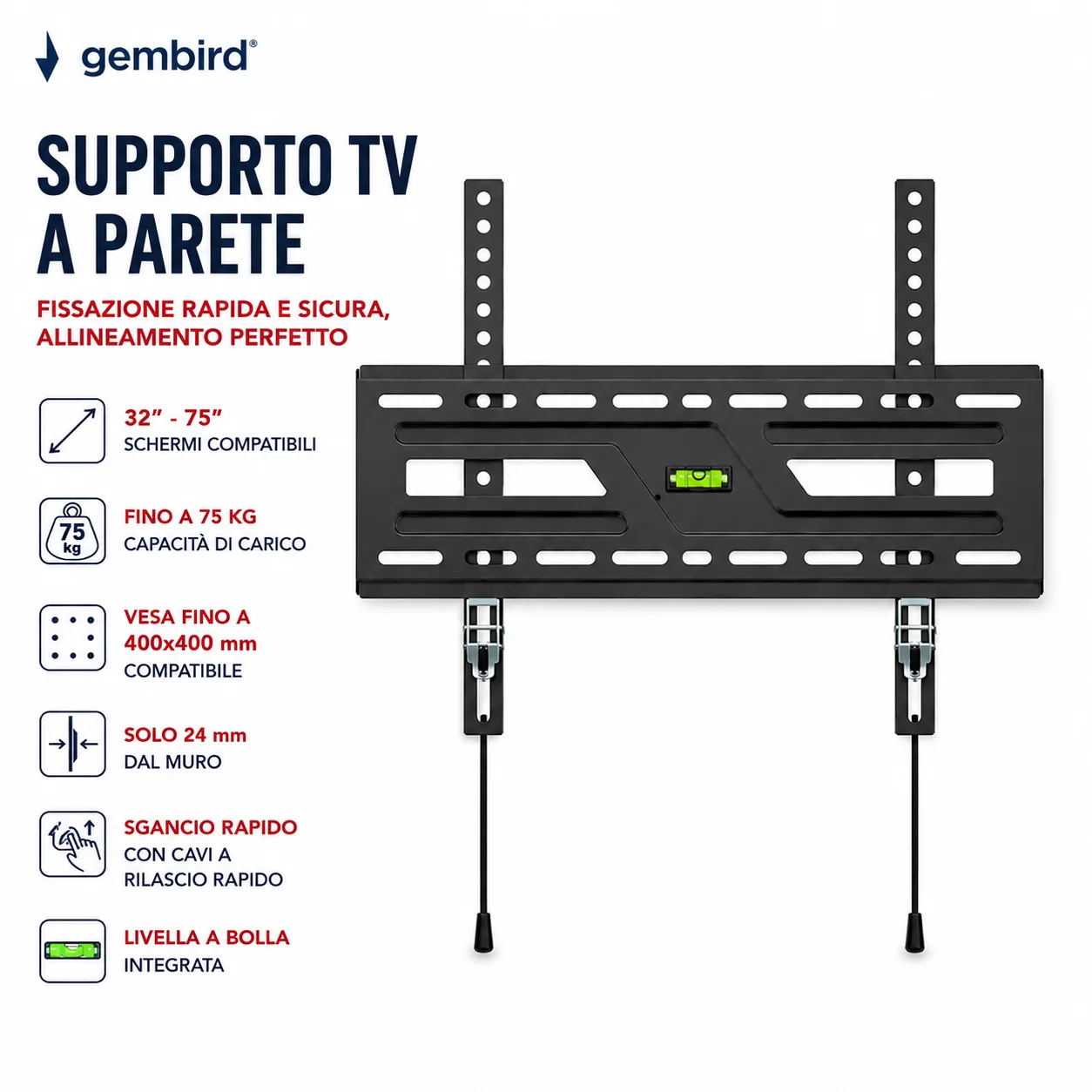 gembird®

SUPPORTO TV A PARETE

FISSAZIONE RAPIDA E SICURA, ALLINEAMENTO PERFETTO

32" - 75"
SCHERMI COMPATIBILI

75 kg

FINO A 75 KG
CAPACITÀ DI CARICO

VESA FINO A
400x400 mm
COMPATIBILE

SOLO 24 mm
DAL MURO

SGANCIO RAPIDO
CON CAVI A
RILASCIO RAPIDO

LIVELLA A BOLLA
INTEGRATA