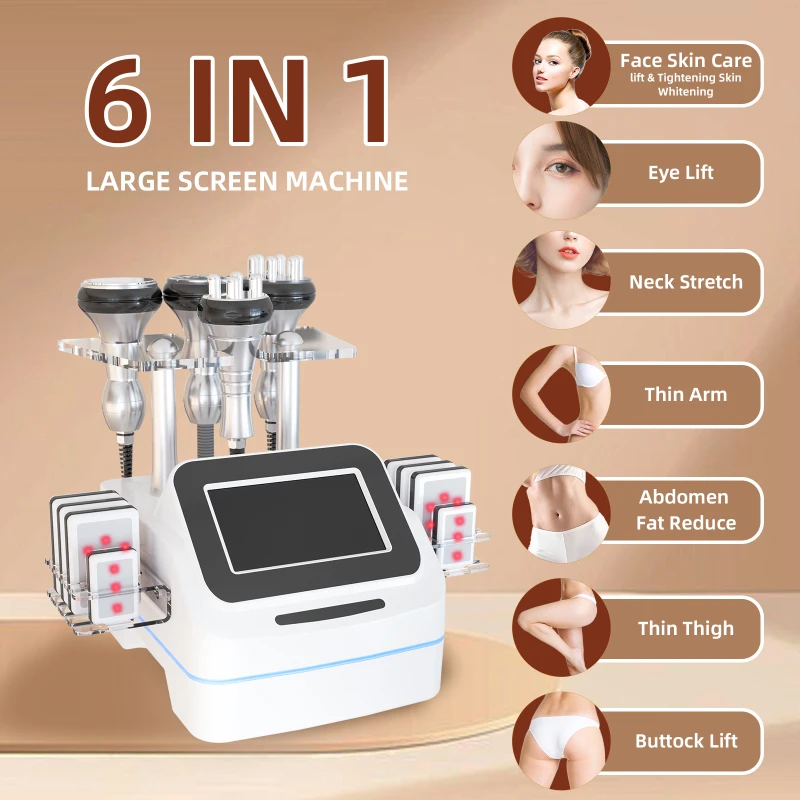 6 IN 1

LARGE SCREEN MACHINE

Face Skin Care
lift & Tightening Skin Whitening

Eye Lift

Neck Stretch

Thin Arm

Abdomen Fat Reduce

Thin Thigh

Buttock Lift