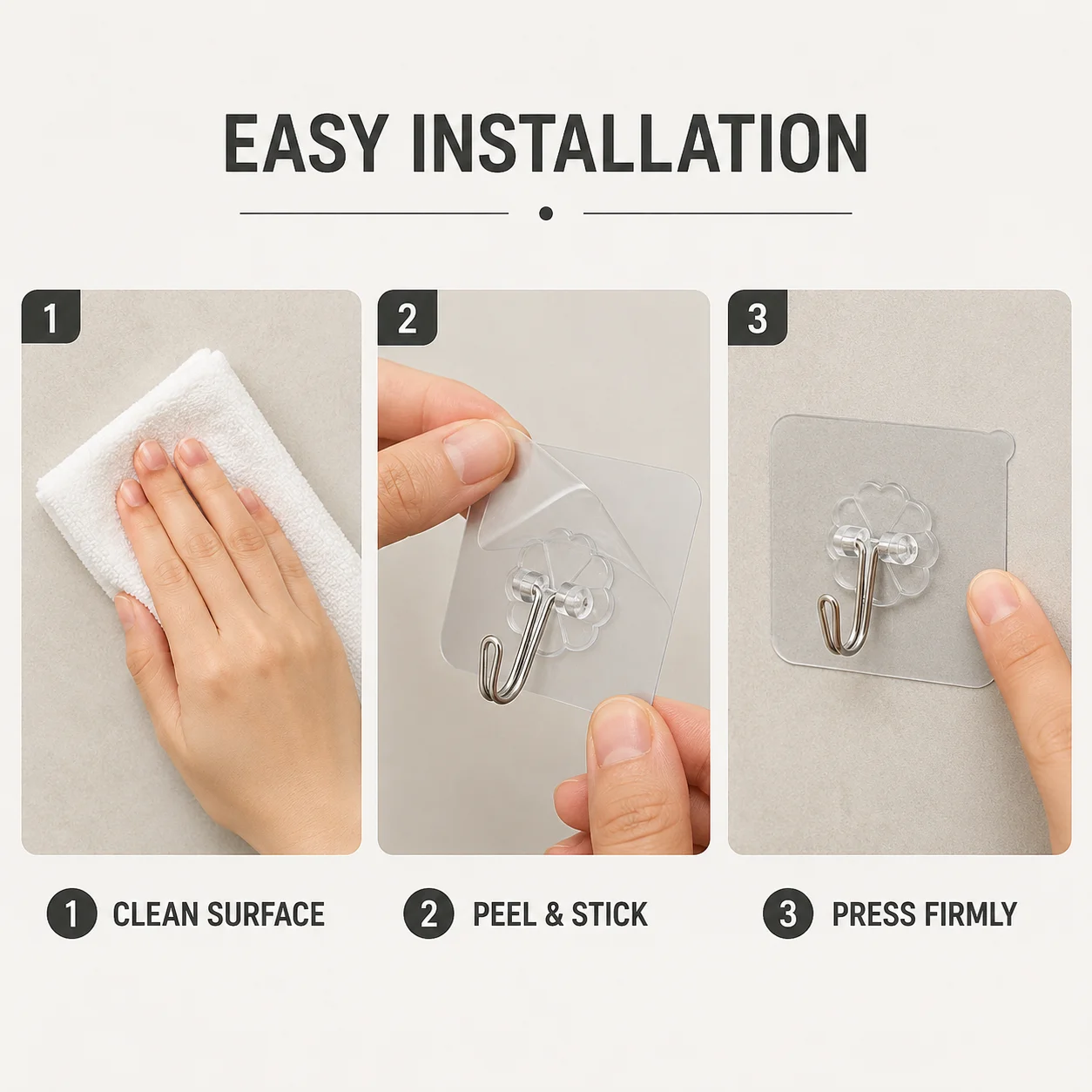 EASY INSTALLATION

1

2

3

1 CLEAN SURFACE

2 PEEL & STICK

3 PRESS FIRMLY