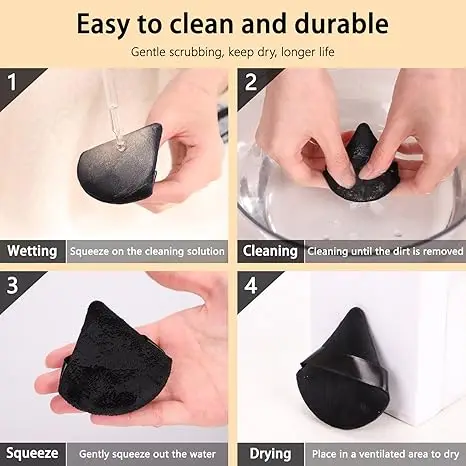 Easy to clean and durable

Gentle scrubbing, keep dry, longer life

1

Wetting Squeeze on the cleaning solution

2

Cleaning Cleaning until the dirt is removed

3

Squeeze Gently squeeze out the water

4

Drying Place in a ventilated area to dry