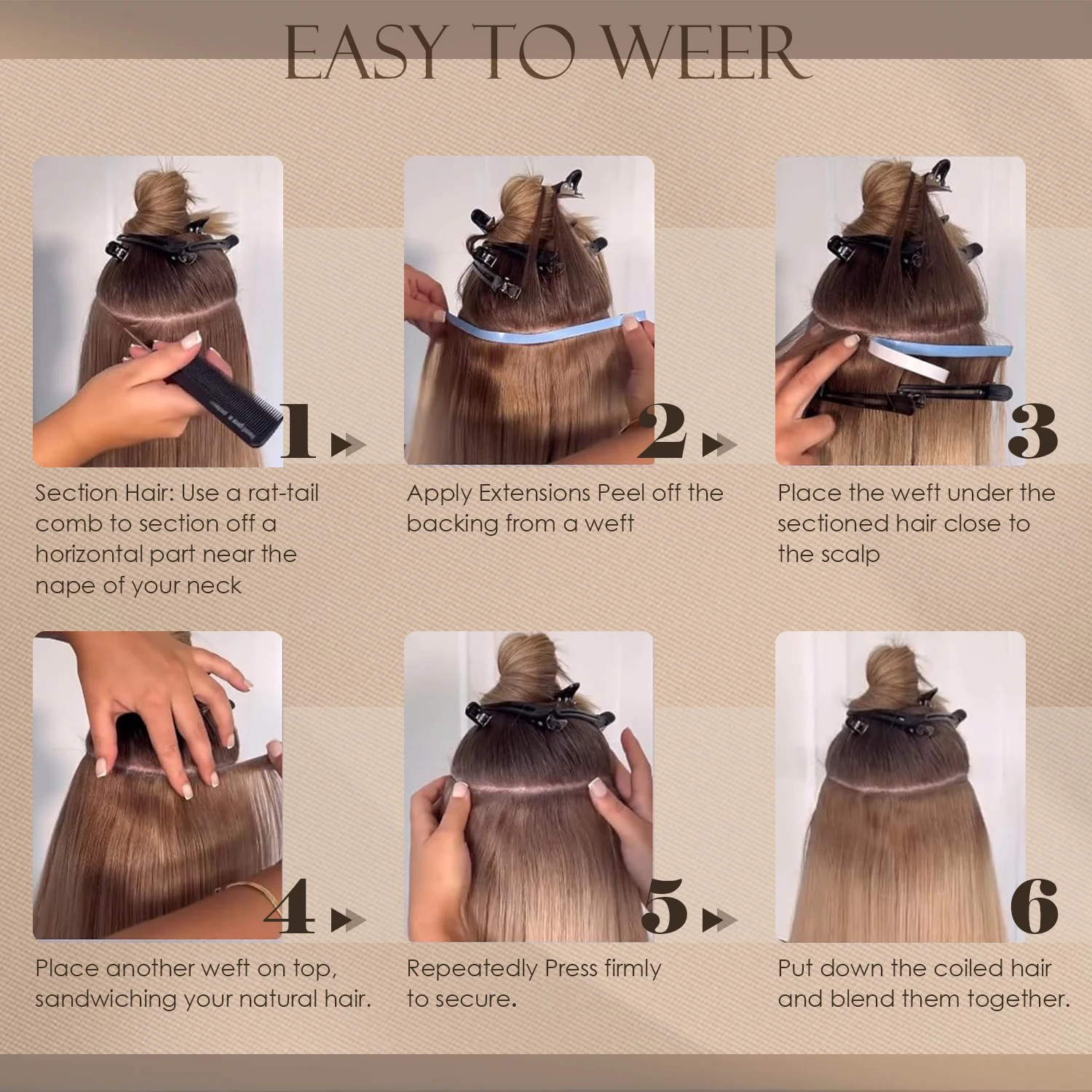 EASY TO WEER

1

Section Hair: Use a rat-tail comb to section off a horizontal part near the nape of your neck

2

Apply Extensions Peel off the backing from a weft

3

Place the weft under the sectioned hair close to the scalp

4

Place another weft on top, sandwiching your natural hair.

5

Repeatedly Press firmly to secure.

6

Put down the coiled hair and blend them together.