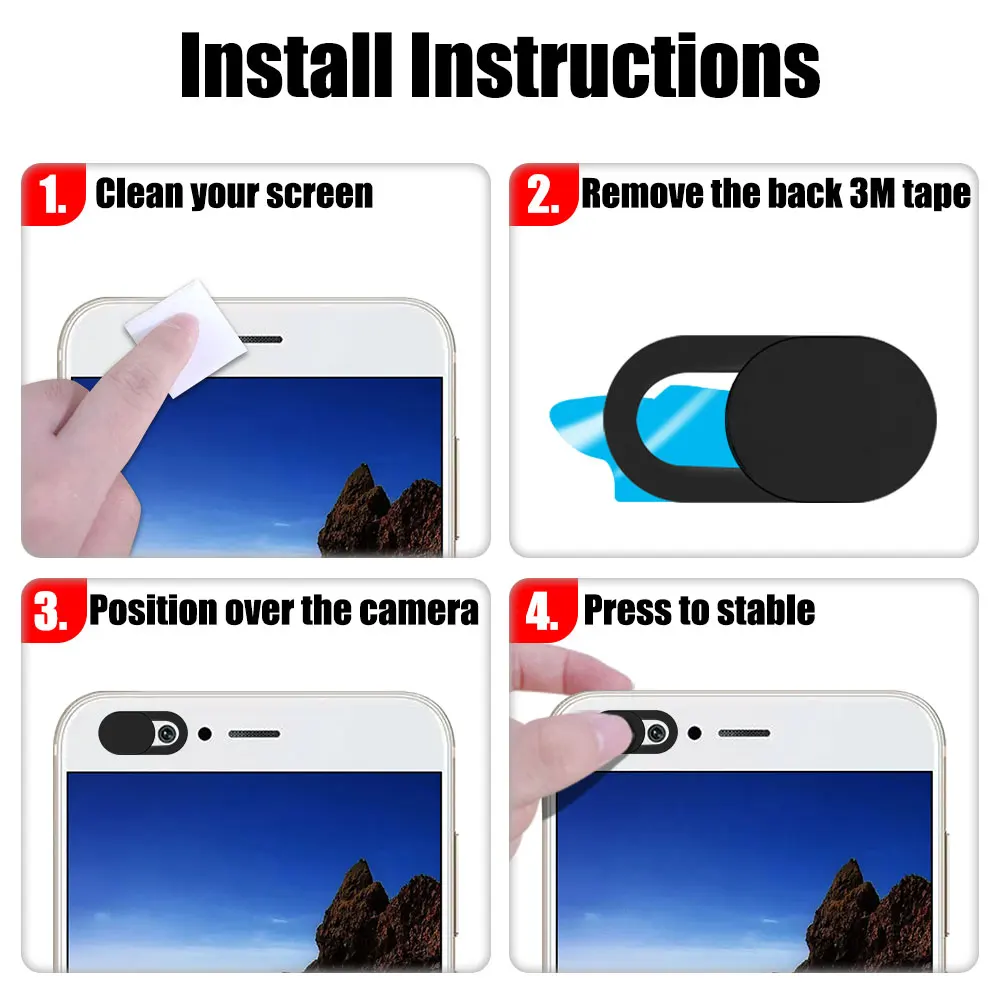 Install Instructions

1. Clean your screen

2. Remove the back 3M tape

3. Position over the camera

4. Press to stable