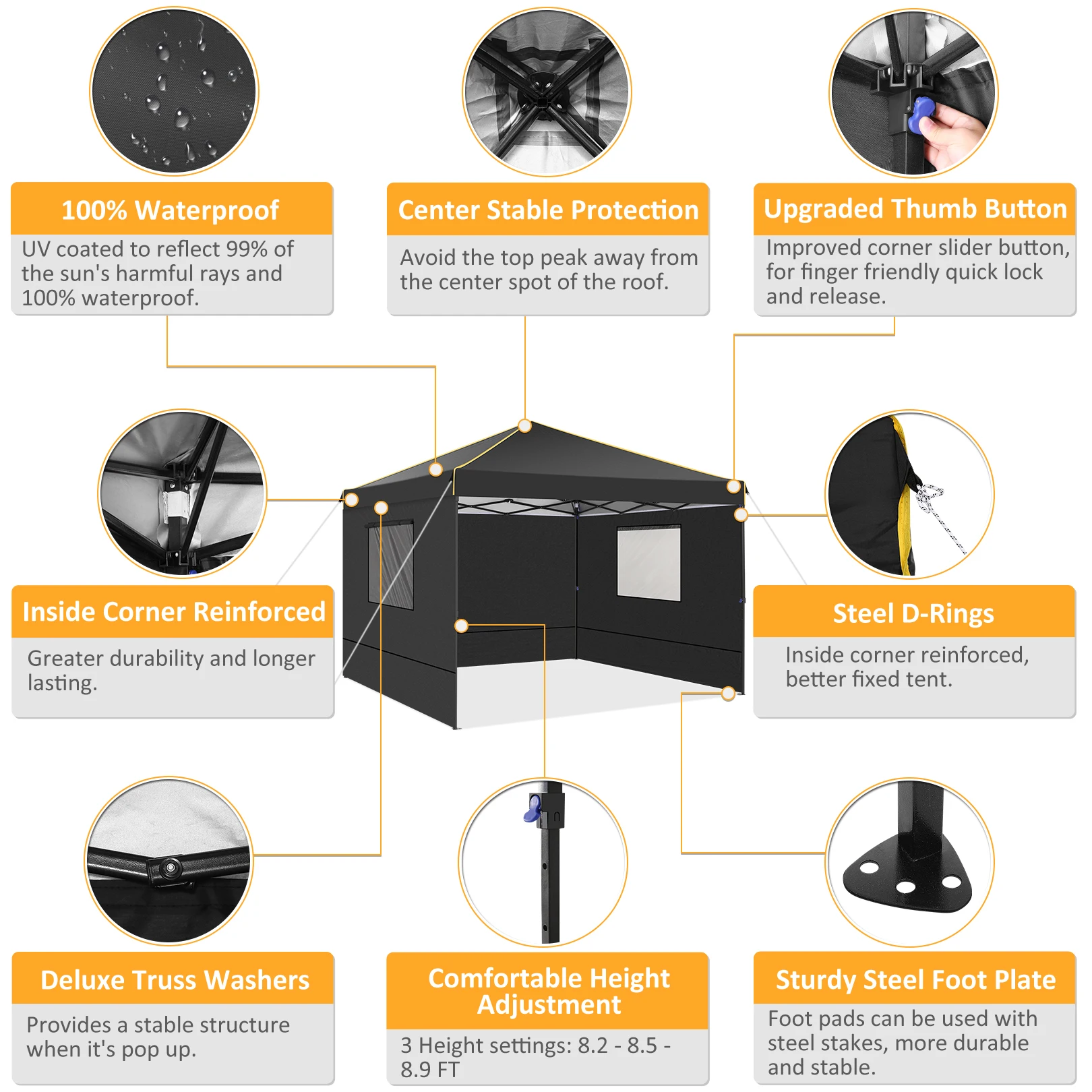 100% Waterproof

UV coated to reflect 99% of the sun's harmful rays and 100% waterproof.

Center Stable Protection

Avoid the top peak away from the center spot of the roof.

Upgraded Thumb Button

Improved corner slider button, for finger friendly quick lock and release.

Inside Corner Reinforced

Greater durability and longer lasting.

Steel D-Rings

Inside corner reinforced, better fixed tent.

Deluxe Truss Washers

Provides a stable structure when it's pop up.

Comfortable Height Adjustment

3 Height settings: 8.2 - 8.5 - 8.9 FT

Sturdy Steel Foot Plate

Foot pads can be used with steel stakes, more durable and stable.