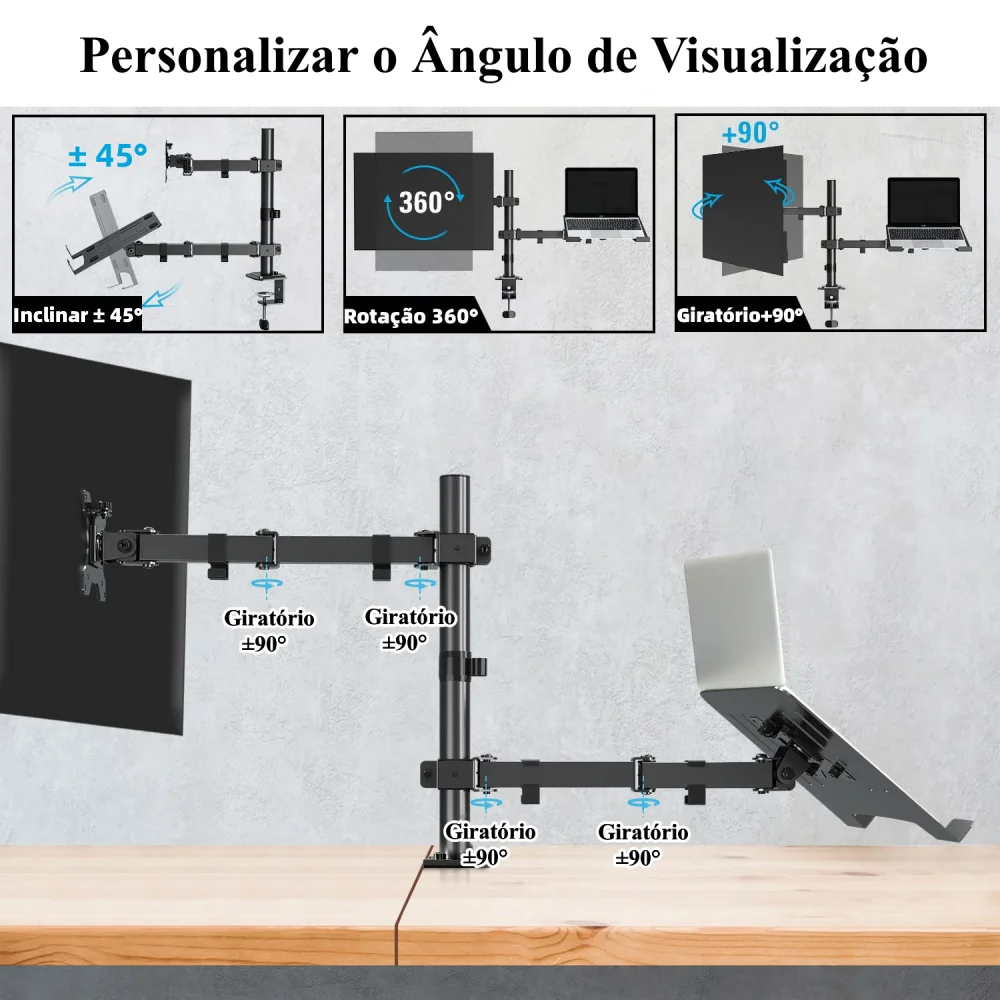 Personalizar o Ângulo de Visualização

± 45°

Inclinar ± 45°

360°

Rotação 360°

+90°

Giratório+90°

Giratório ±90°

Giratório ±90°

Giratório ±90°

Giratório ±90°