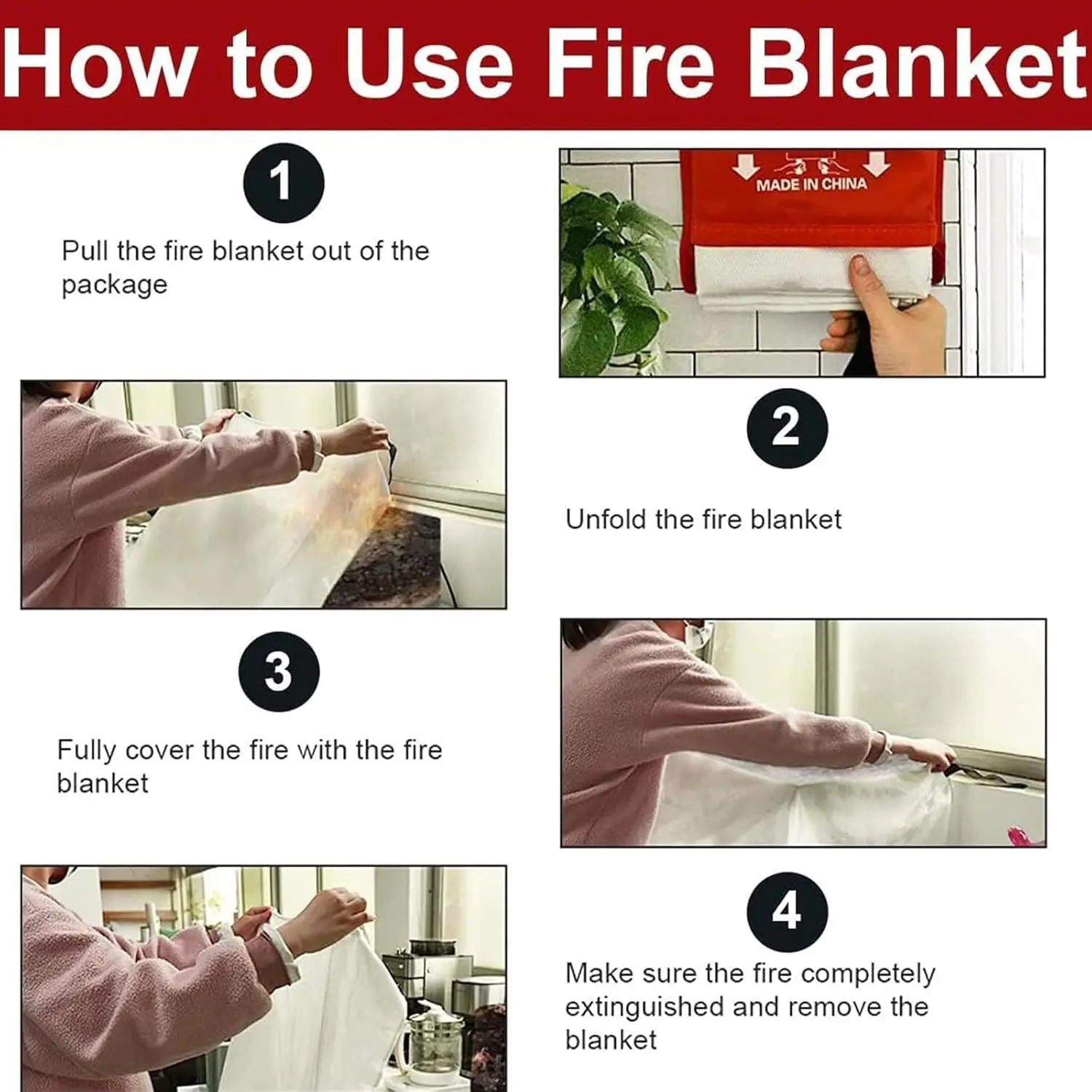 How to Use Fire Blanket

1

Pull the fire blanket out of the package

MADE IN CHINA

2

Unfold the fire blanket

3

Fully cover the fire with the fire blanket

4

Make sure the fire completely extinguished and remove the blanket