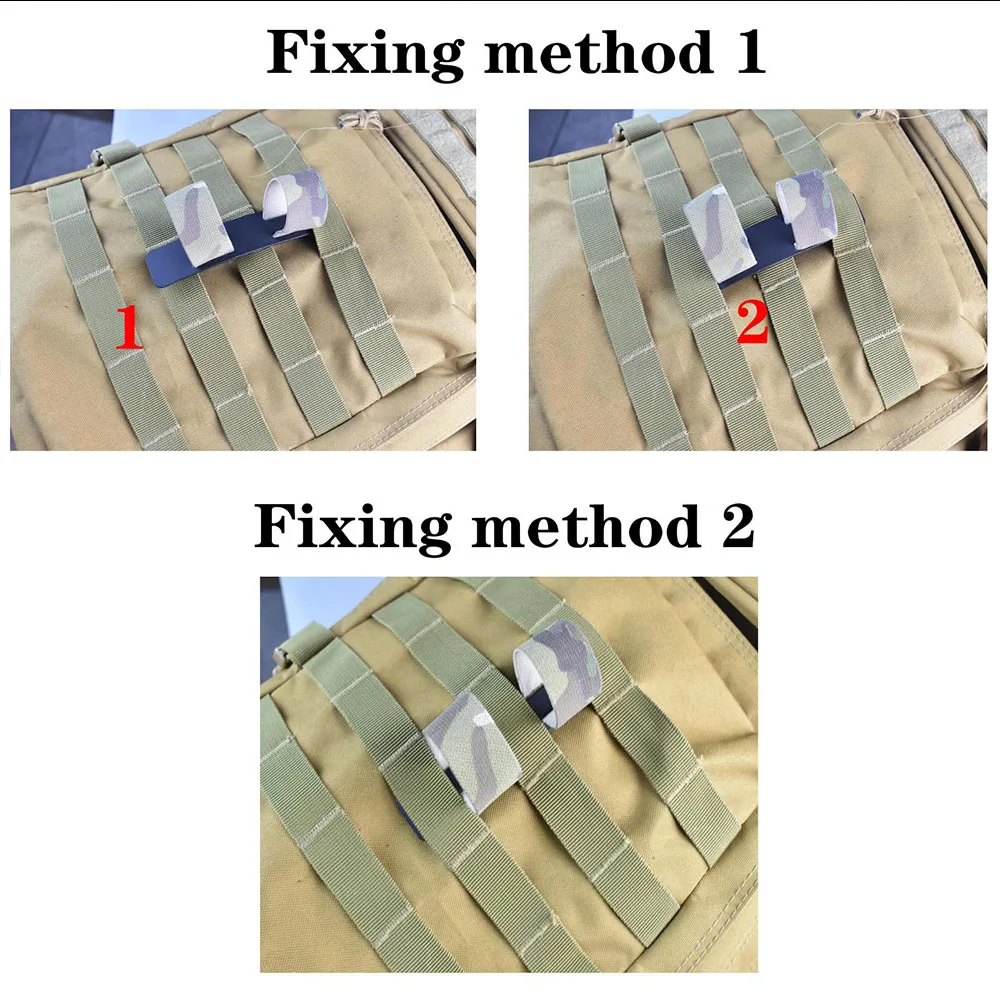 Fixing method 1

1

2

Fixing method 2