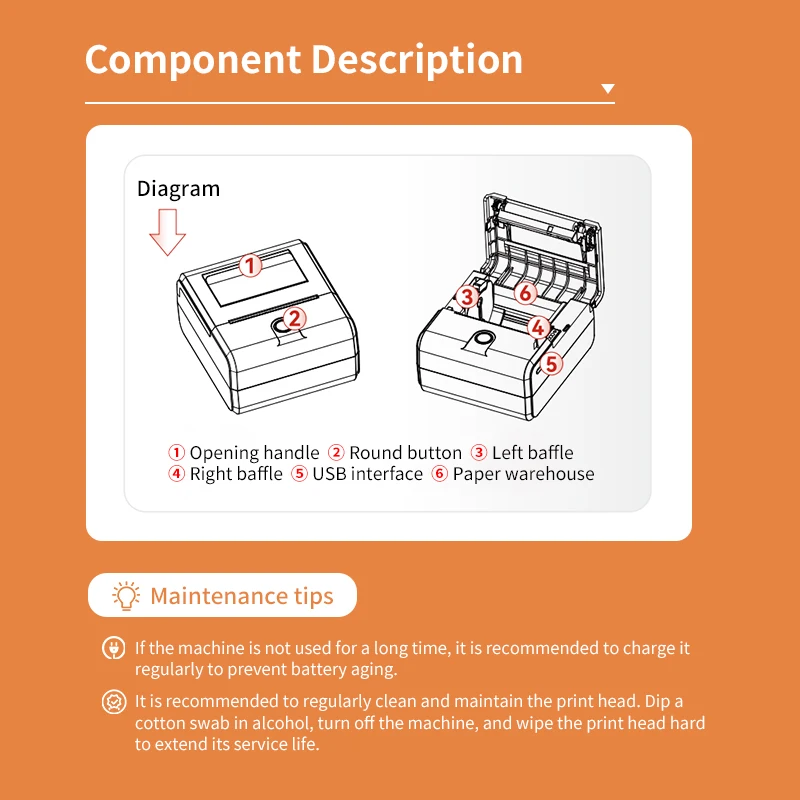 Component Description

Diagram

①

②

③

⑥

④

⑤

① Opening handle ② Round button ③ Left baffle
④ Right baffle ⑤ USB interface ⑥ Paper warehouse

Maintenance tips

If the machine is not used for a long time, it is recommended to charge it regularly to prevent battery aging.

It is recommended to regularly clean and maintain the print head. Dip a cotton swab in alcohol, turn off the machine, and wipe the print head hard to extend its service life.