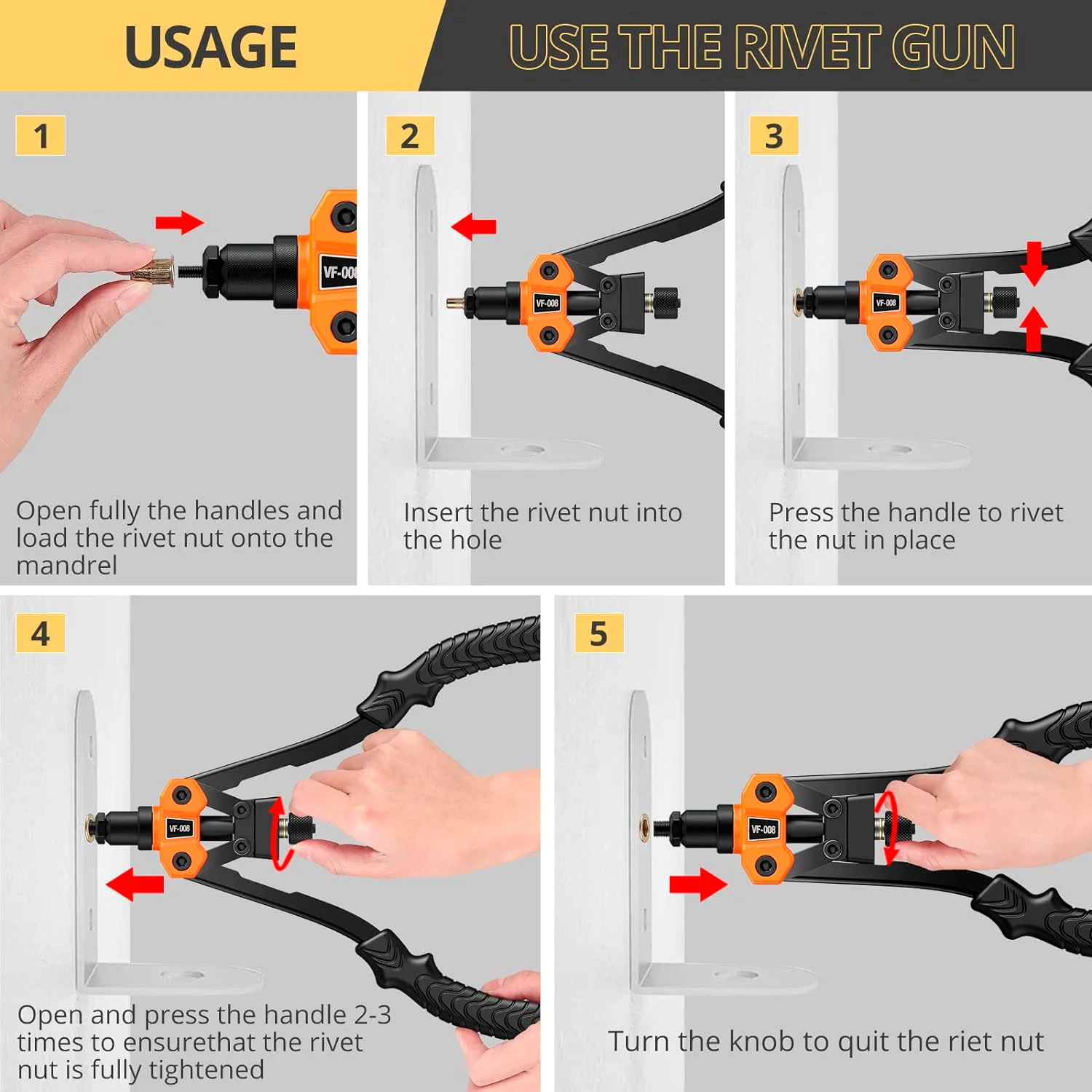 USAGE

USE THE RIVET GUN

1

VF-008

Open fully the handles and load the rivet nut onto the mandrel

2

VF-008

Insert the rivet nut into the hole

3

VF-008

Press the handle to rivet the nut in place

4

VF-008

Open and press the handle 2-3 times to ensurethat the rivet nut is fully tightened

5

VF-008

Turn the knob to quit the riet nut