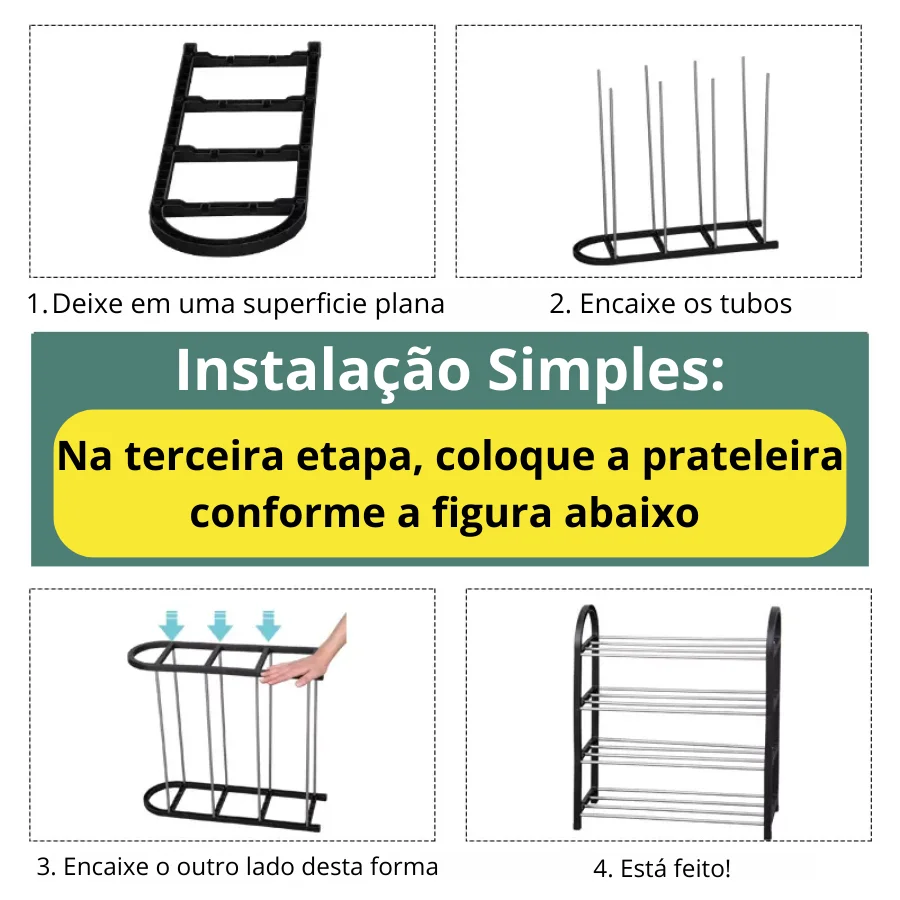 1. Deixe em uma superficie plana

2. Encaixe os tubos

Instalação Simples:

Na terceira etapa, coloque a prateleira conforme a figura abaixo

3. Encaixe o outro lado desta forma

4. Está feito!