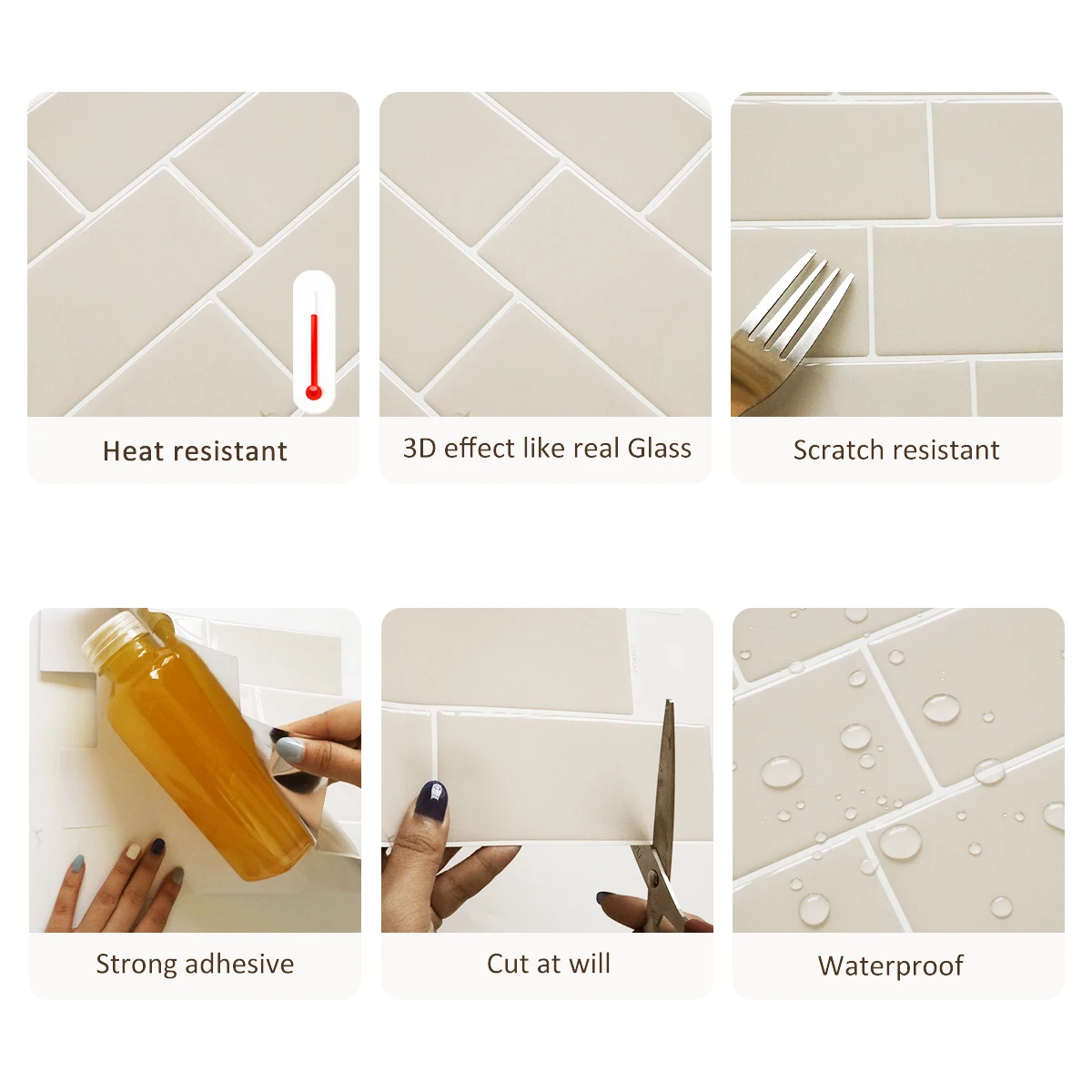 Heat resistant

3D effect like real Glass

Scratch resistant

Strong adhesive

Cut at will

Waterproof