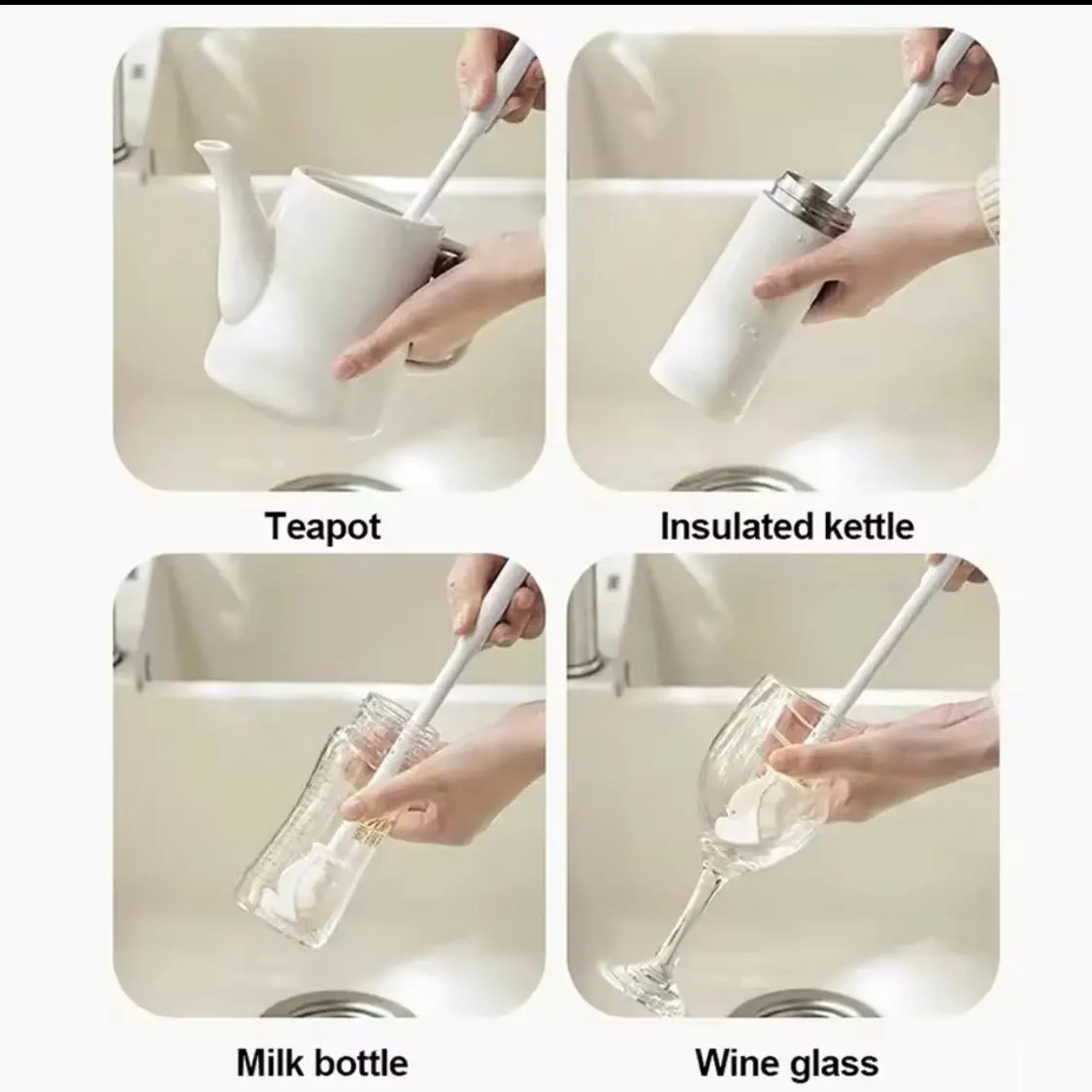 Teapot

Insulated kettle

Milk bottle

Wine glass