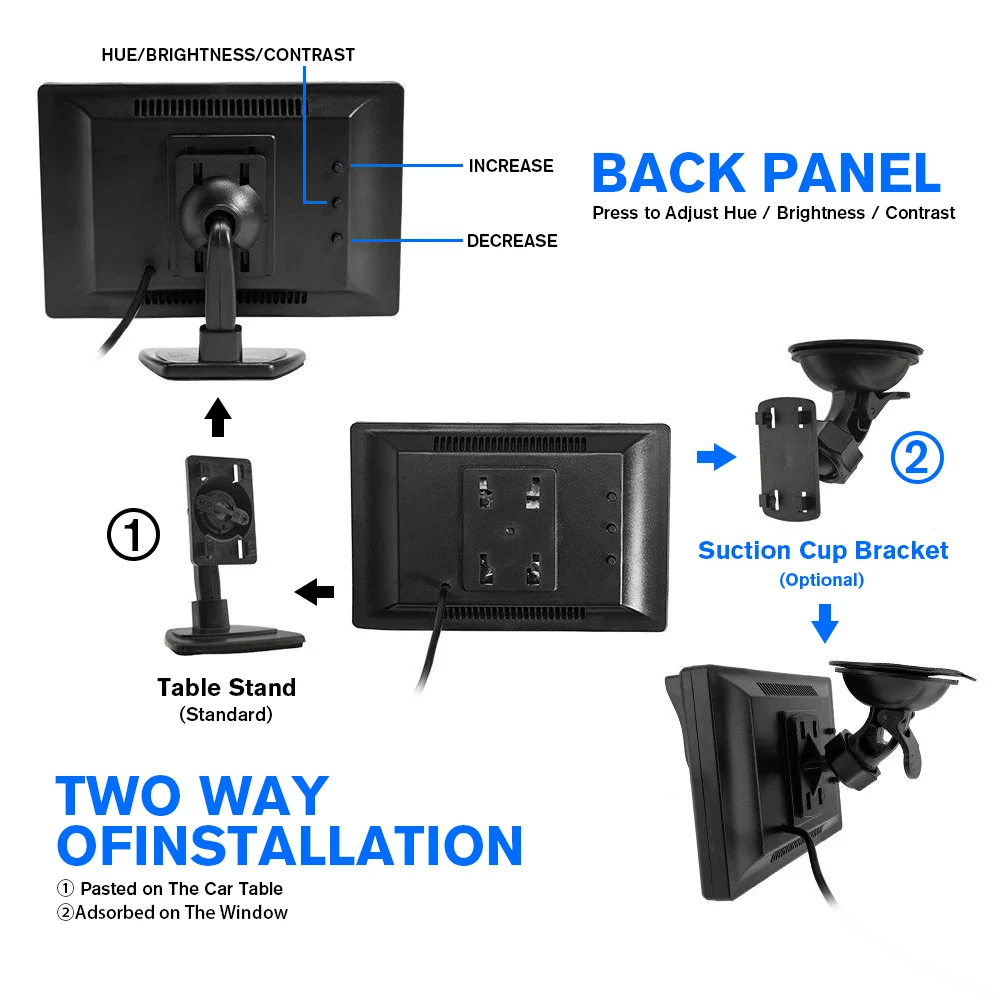 HUE/BRIGHTNESS/CONTRAST

INCREASE

DECREASE

BACK PANEL
Press to Adjust Hue / Brightness / Contrast

①

Table Stand
(Standard)

②

Suction Cup Bracket
(Optional)

TWO WAY OFINSTALLATION
① Pasted on The Car Table
②Adsorbed on The Window