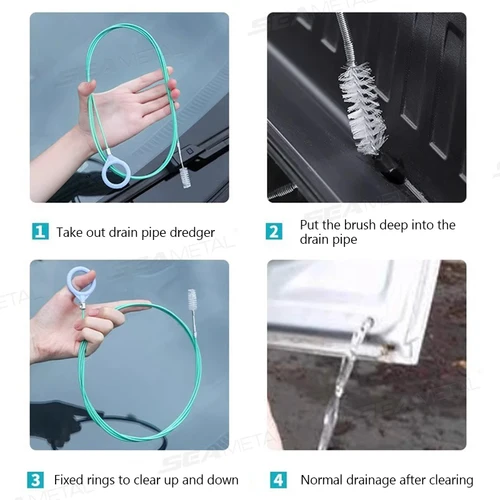 1 Take out drain pipe dredger

2 Put the brush deep into the drain pipe

3 Fixed rings to clear up and down

4 Normal drainage after clearing

SEAMETAL