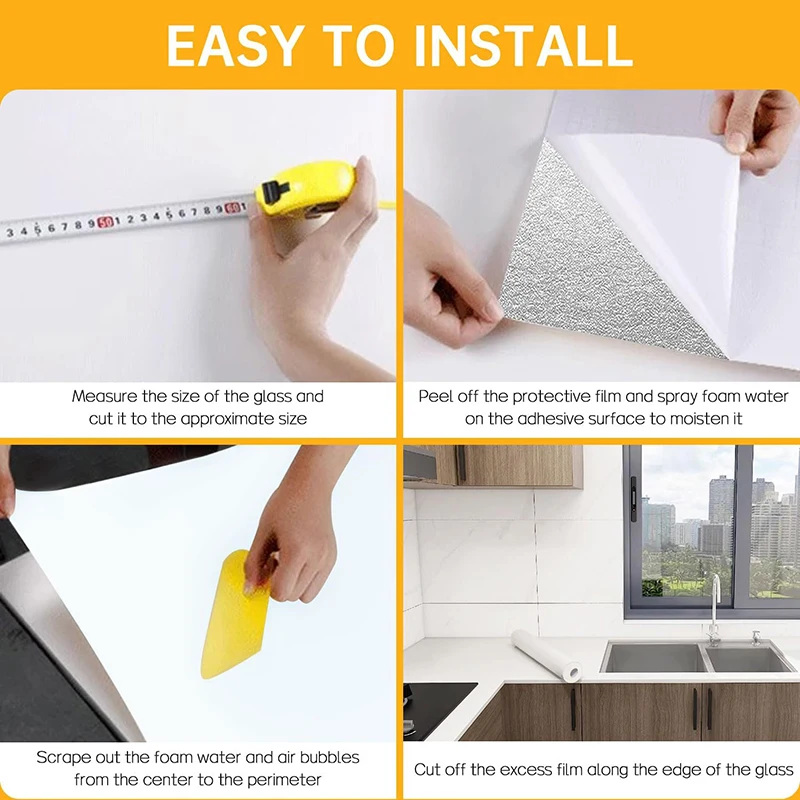 EASY TO INSTALL

3 4 5 6 7 8 9 50 1 2 3 4 5 6 7 8 9 60 1

Measure the size of the glass and cut it to the approximate size

Peel off the protective film and spray foam water on the adhesive surface to moisten it

Scrape out the foam water and air bubbles from the center to the perimeter

Cut off the excess film along the edge of the glass