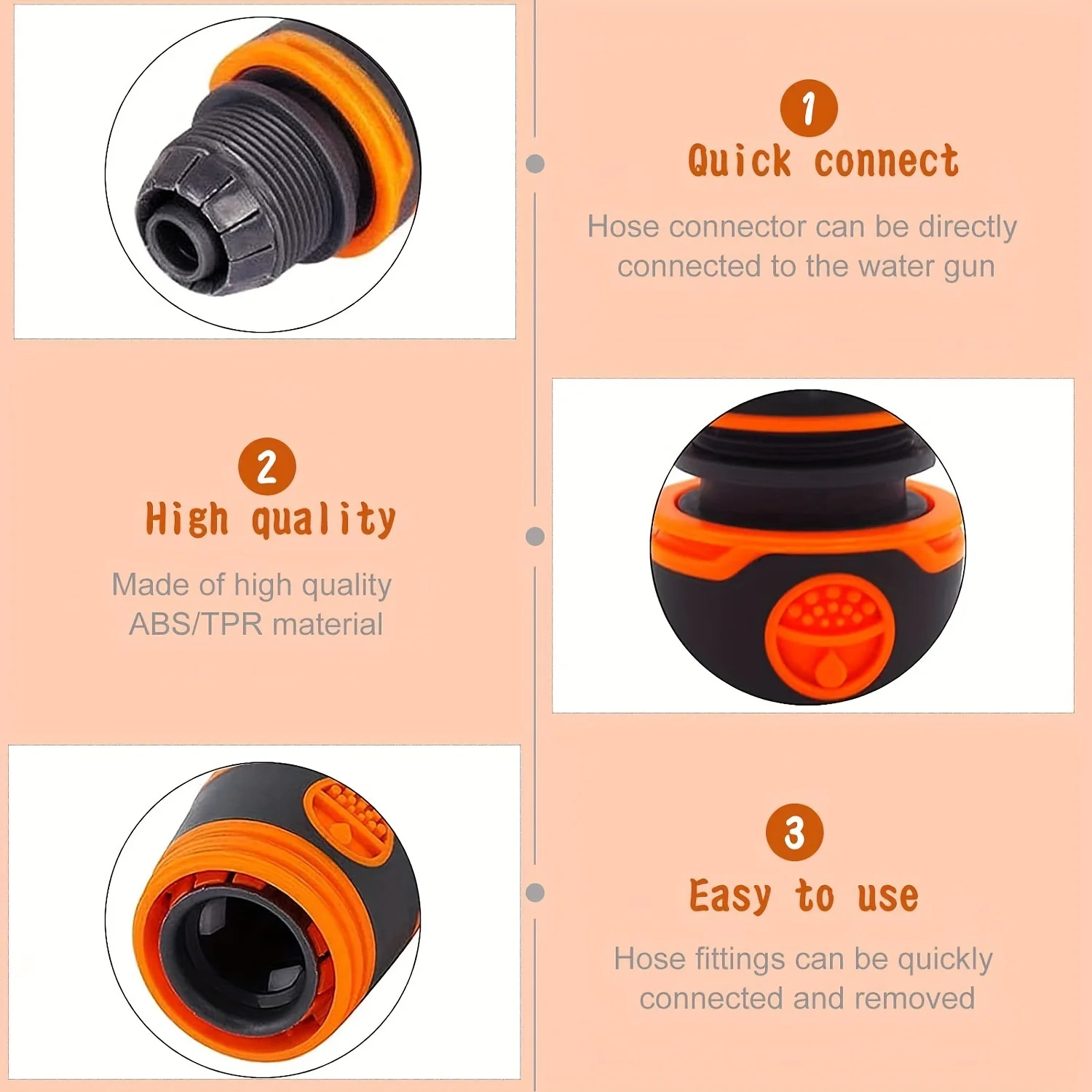 1
Quick connect
Hose connector can be directly connected to the water gun

2
High quality
Made of high quality ABS/TPR material

3
Easy to use
Hose fittings can be quickly connected and removed