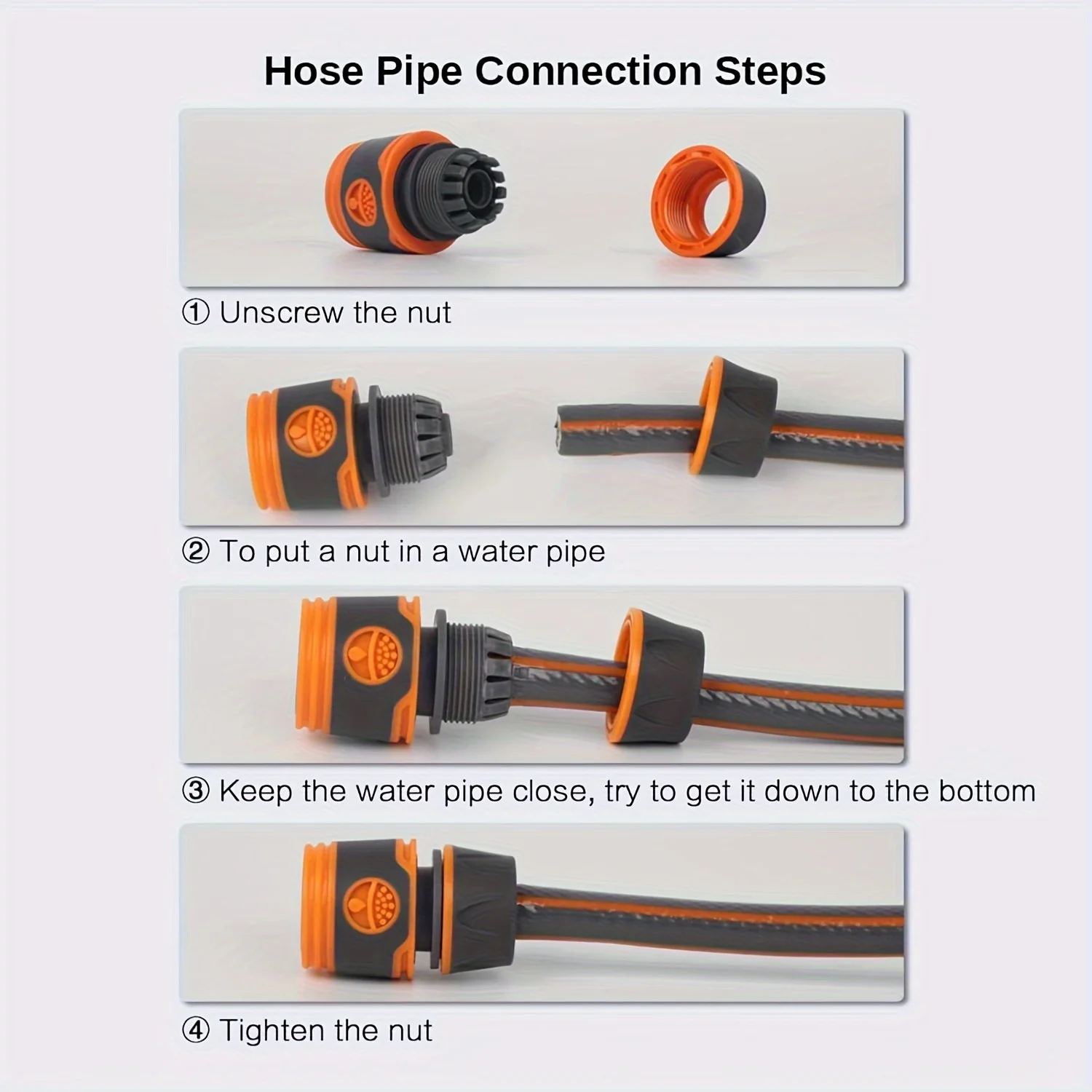 Hose Pipe Connection Steps

① Unscrew the nut

② To put a nut in a water pipe

③ Keep the water pipe close, try to get it down to the bottom

④ Tighten the nut