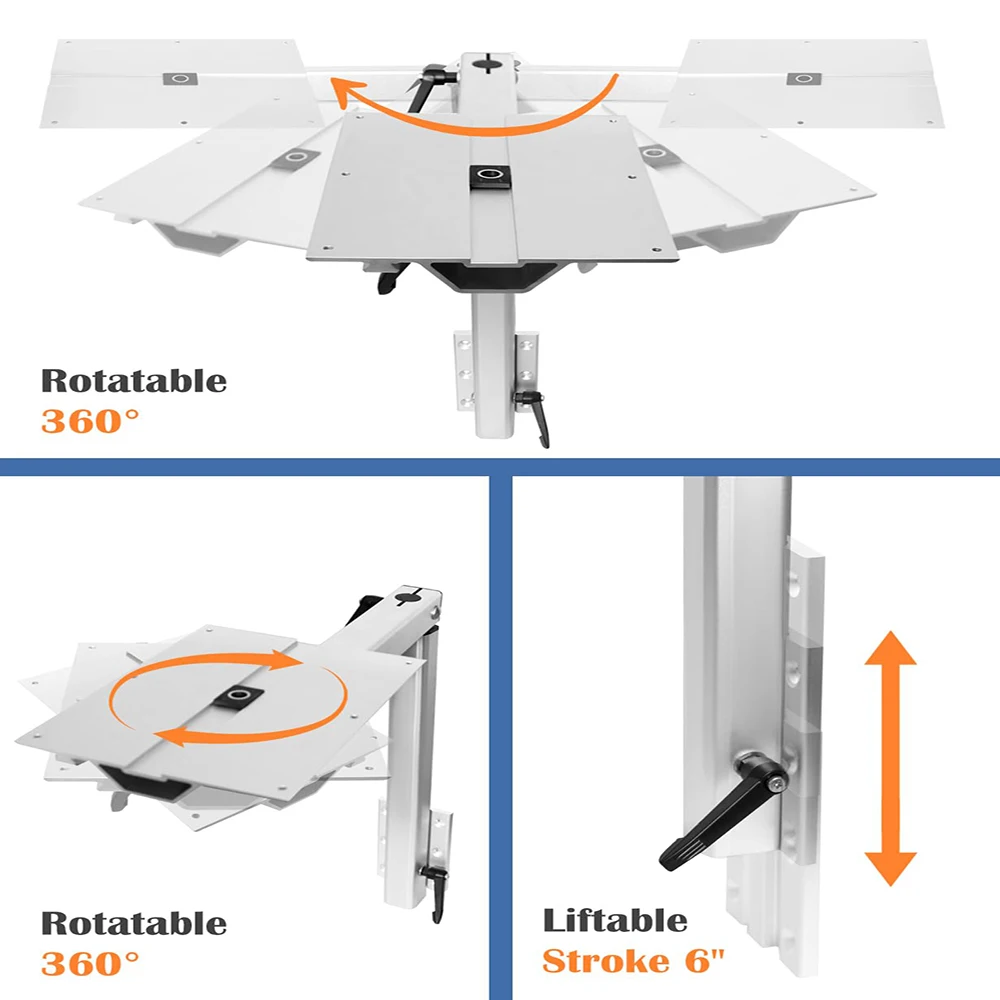 Rotatable
360°

Rotatable
360°

Liftable
Stroke 6"