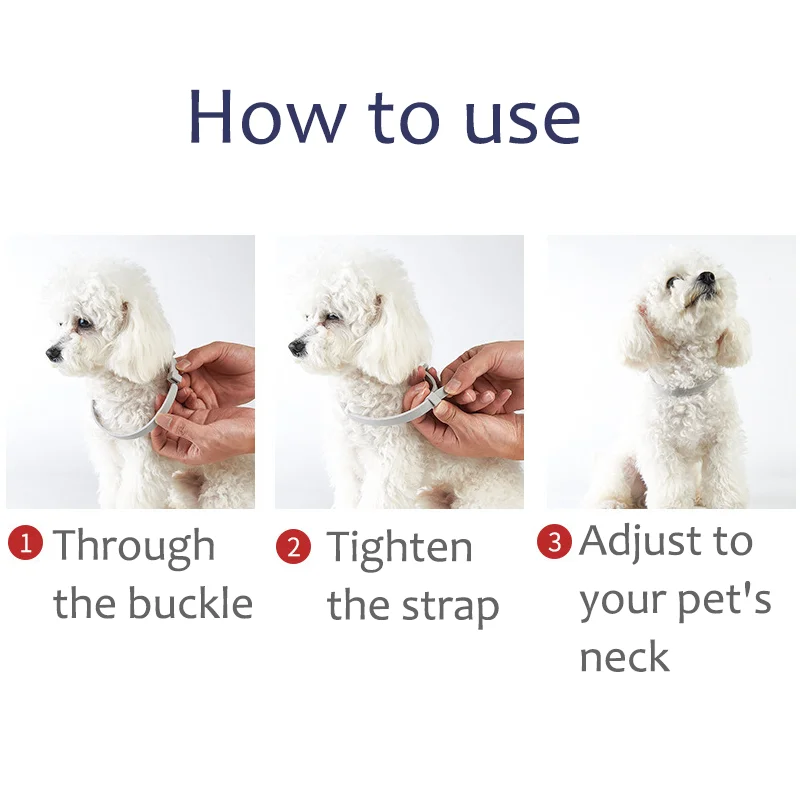 How to use

1 Through the buckle

2 Tighten the strap

3 Adjust to your pet's neck