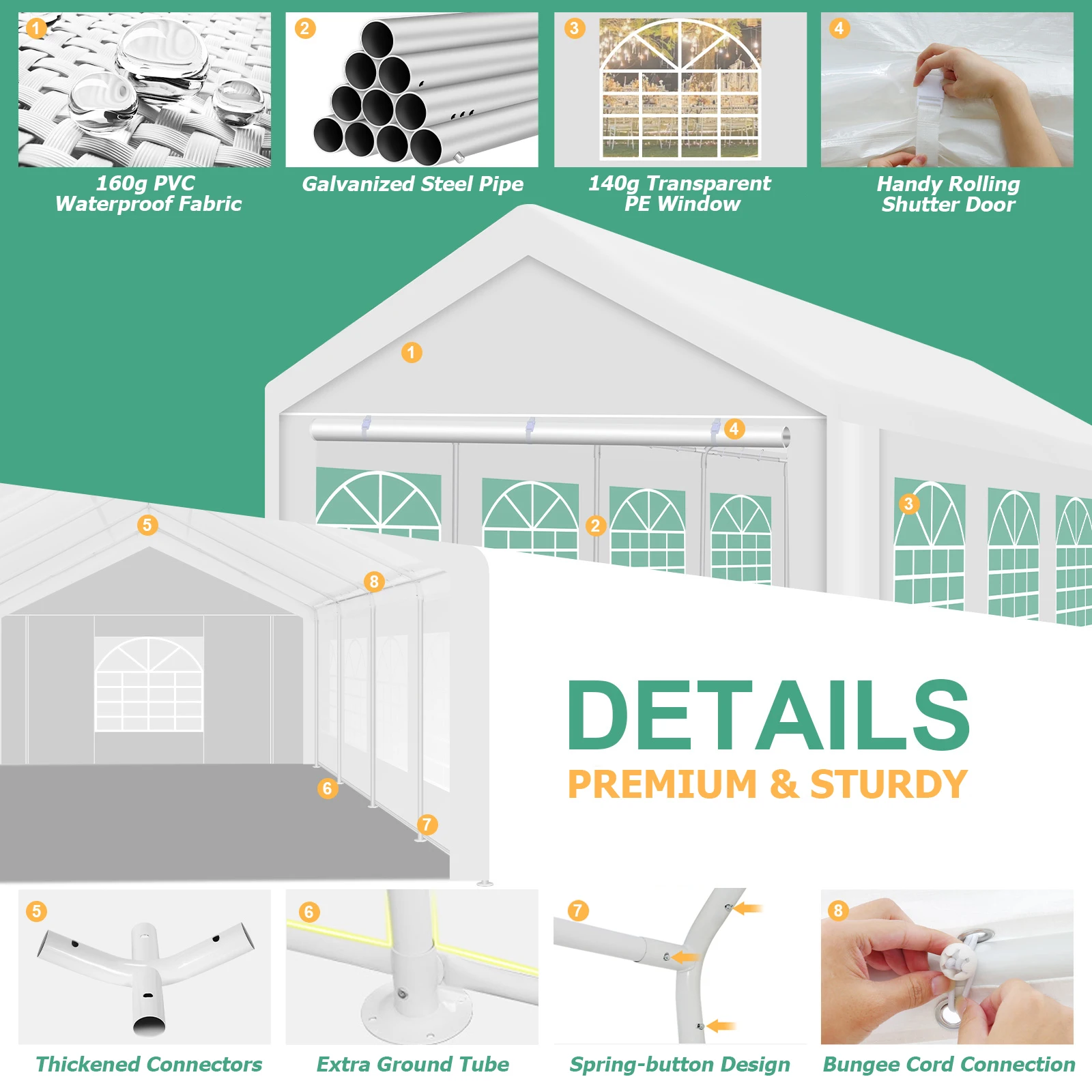 1
160g PVC Waterproof Fabric

2
Galvanized Steel Pipe

3
140g Transparent PE Window

4
Handy Rolling Shutter Door

1
4
2
3
5
8
6
7

DETAILS
PREMIUM & STURDY

5
Thickened Connectors

6
Extra Ground Tube

7
Spring-button Design

8
Bungee Cord Connection