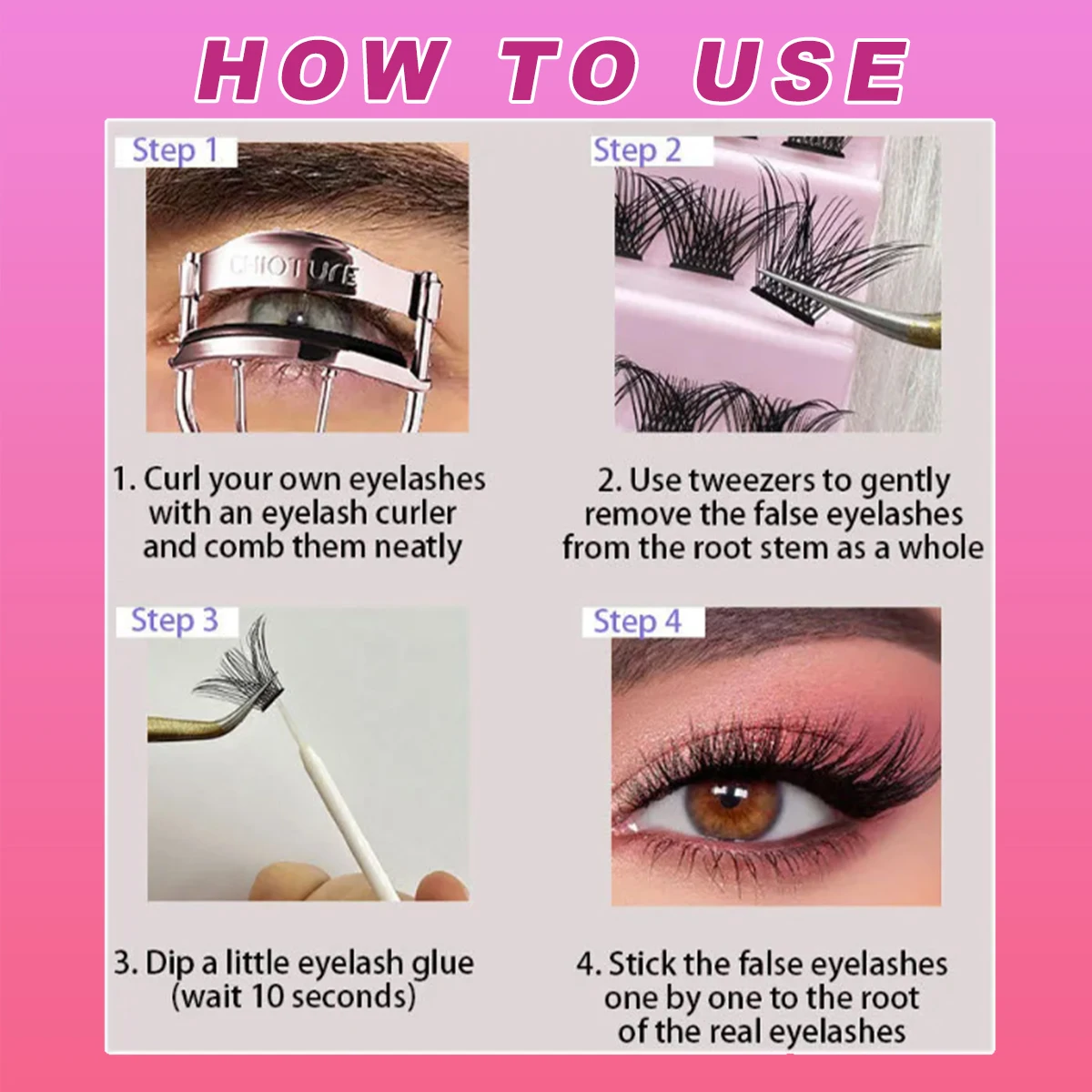 HOW TO USE

Step 1

CHIOTURE

1. Curl your own eyelashes with an eyelash curler and comb them neatly

Step 2

2. Use tweezers to gently remove the false eyelashes from the root stem as a whole

Step 3

3. Dip a little eyelash glue (wait 10 seconds)

Step 4

4. Stick the false eyelashes one by one to the root of the real eyelashes