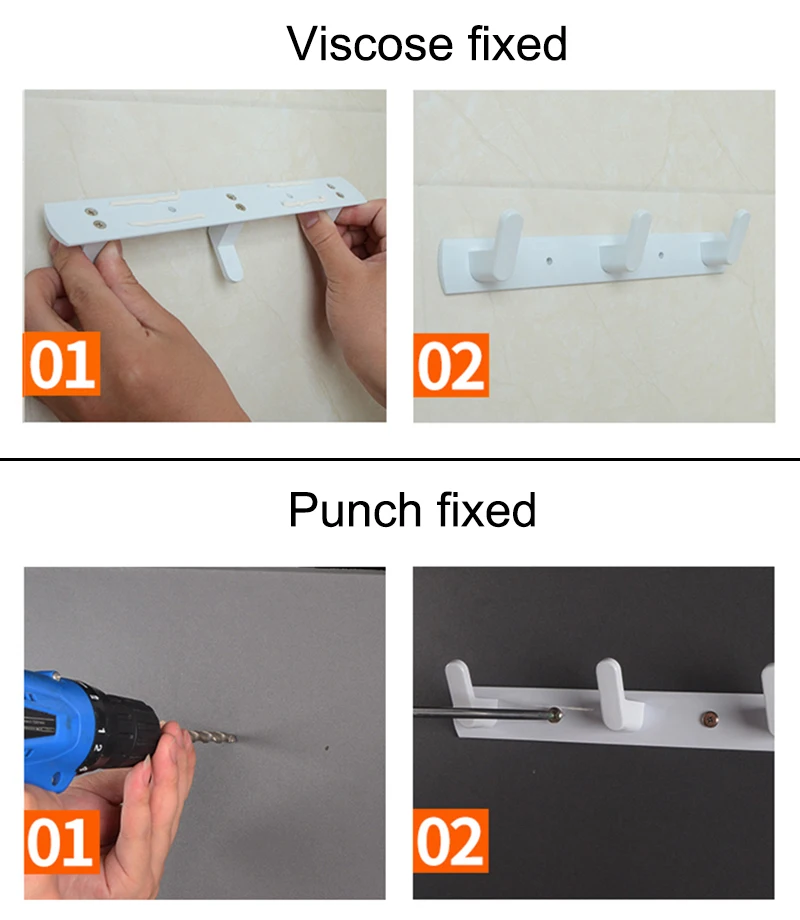 Viscose fixed

01

02

Punch fixed

01

02