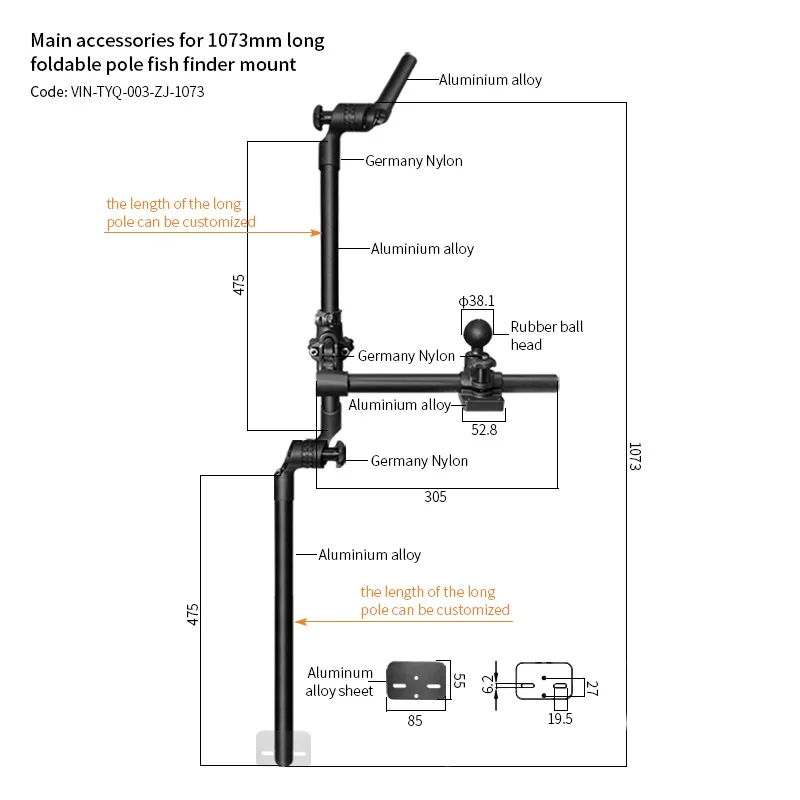 Main accessories for 1073mm long foldable pole fish finder mount
Code: VIN-TYQ-003-ZJ-1073

Aluminium alloy
Germany Nylon
the length of the long pole can be customized
Aluminium alloy
475
ϕ38.1
Rubber ball head
Germany Nylon
Aluminium alloy
52.8
Germany Nylon
305
1073
Aluminium alloy
the length of the long pole can be customized
475
Aluminum alloy sheet
55
85
6.2
27
19.5