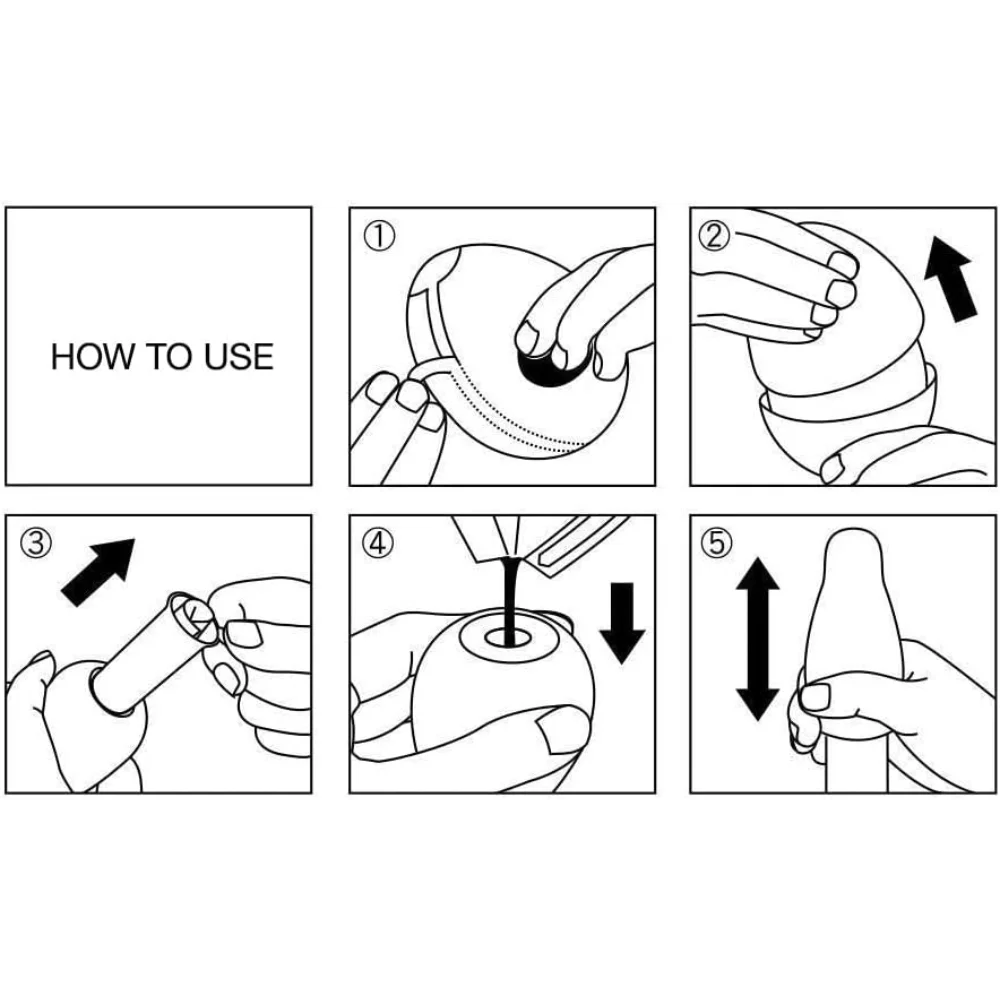 HOW TO USE

①

②

③

④

⑤