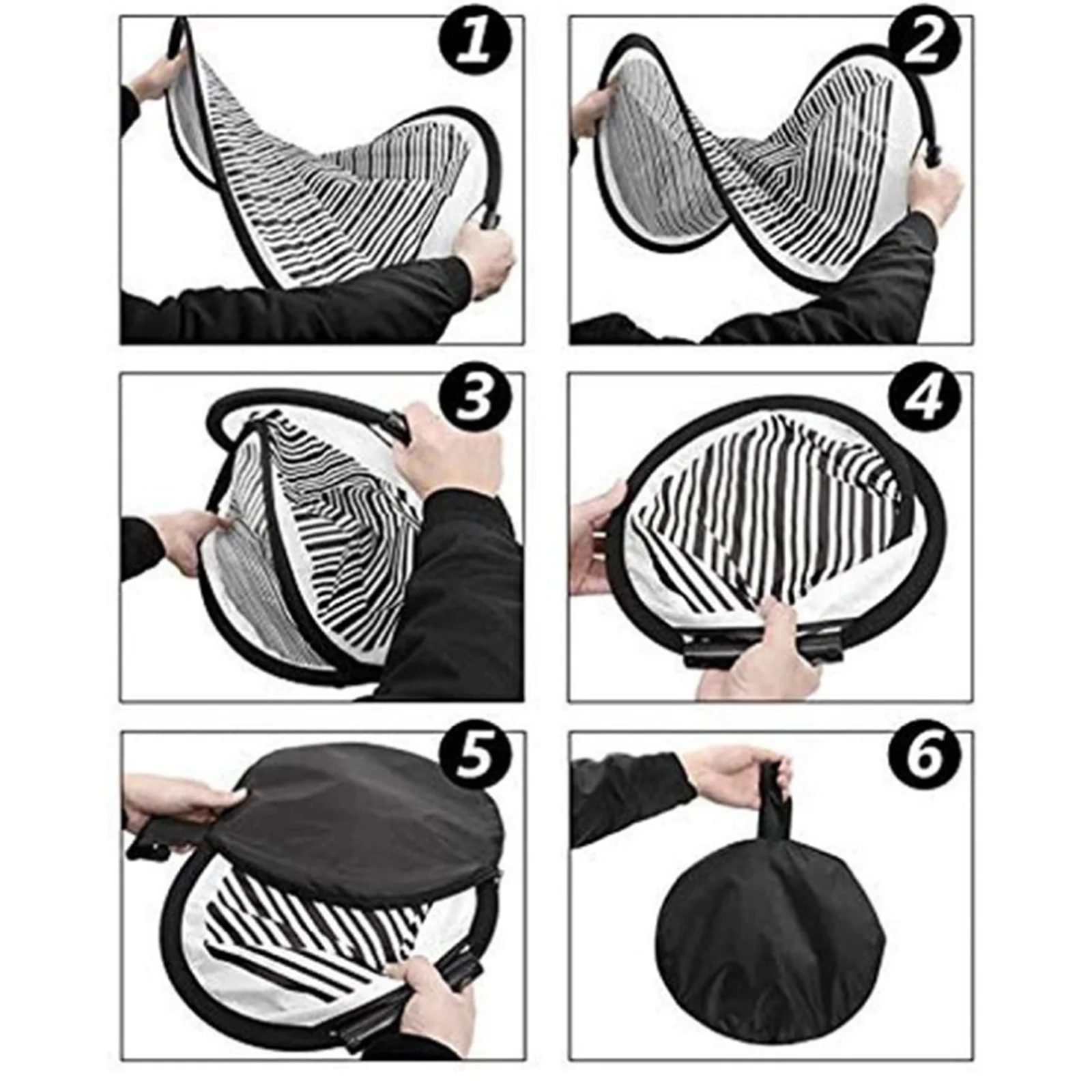 1

2

3

4

5

6